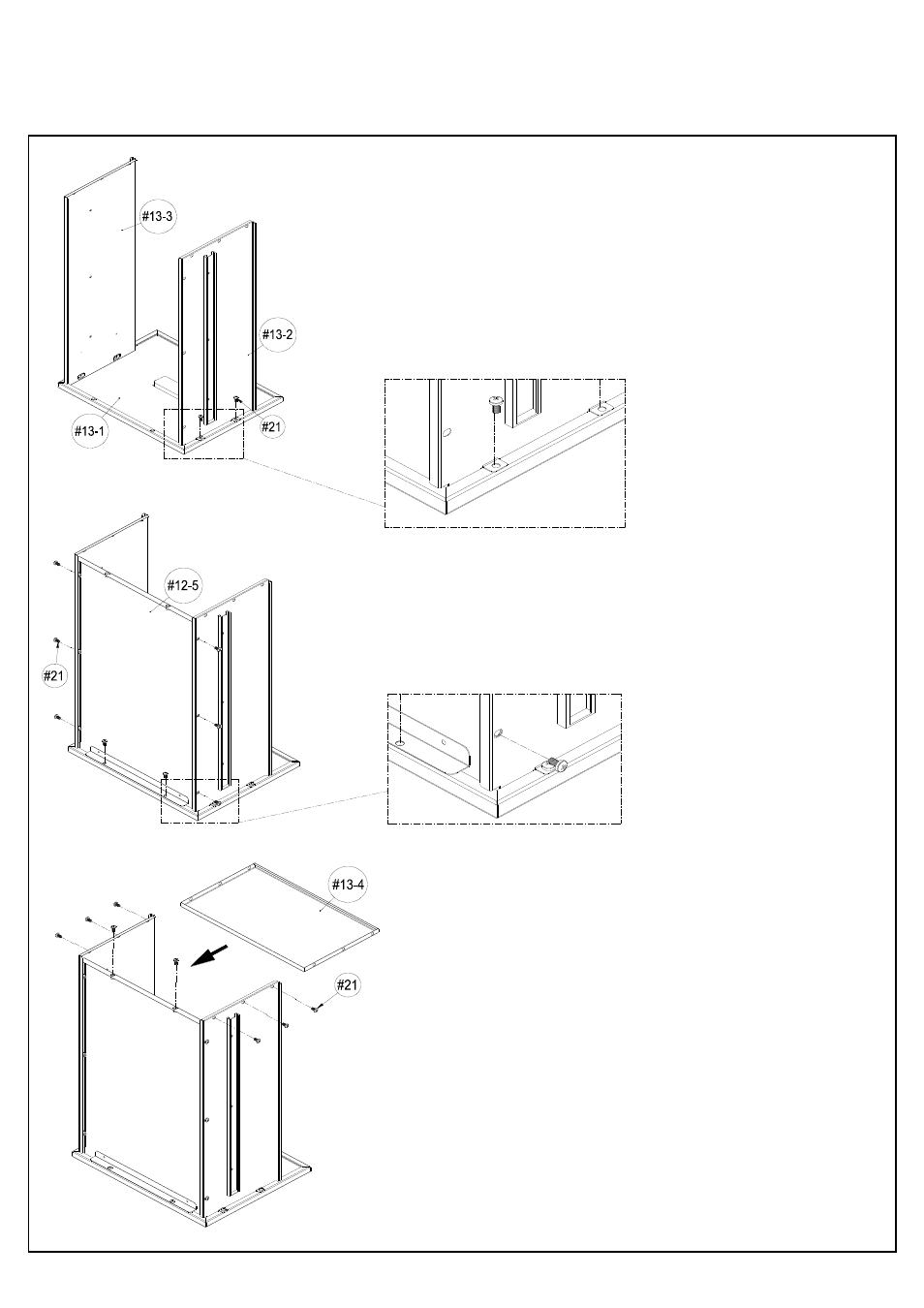 #13-3

#13-2

#13-1

#21

#12-5

#21

#13-4

#21