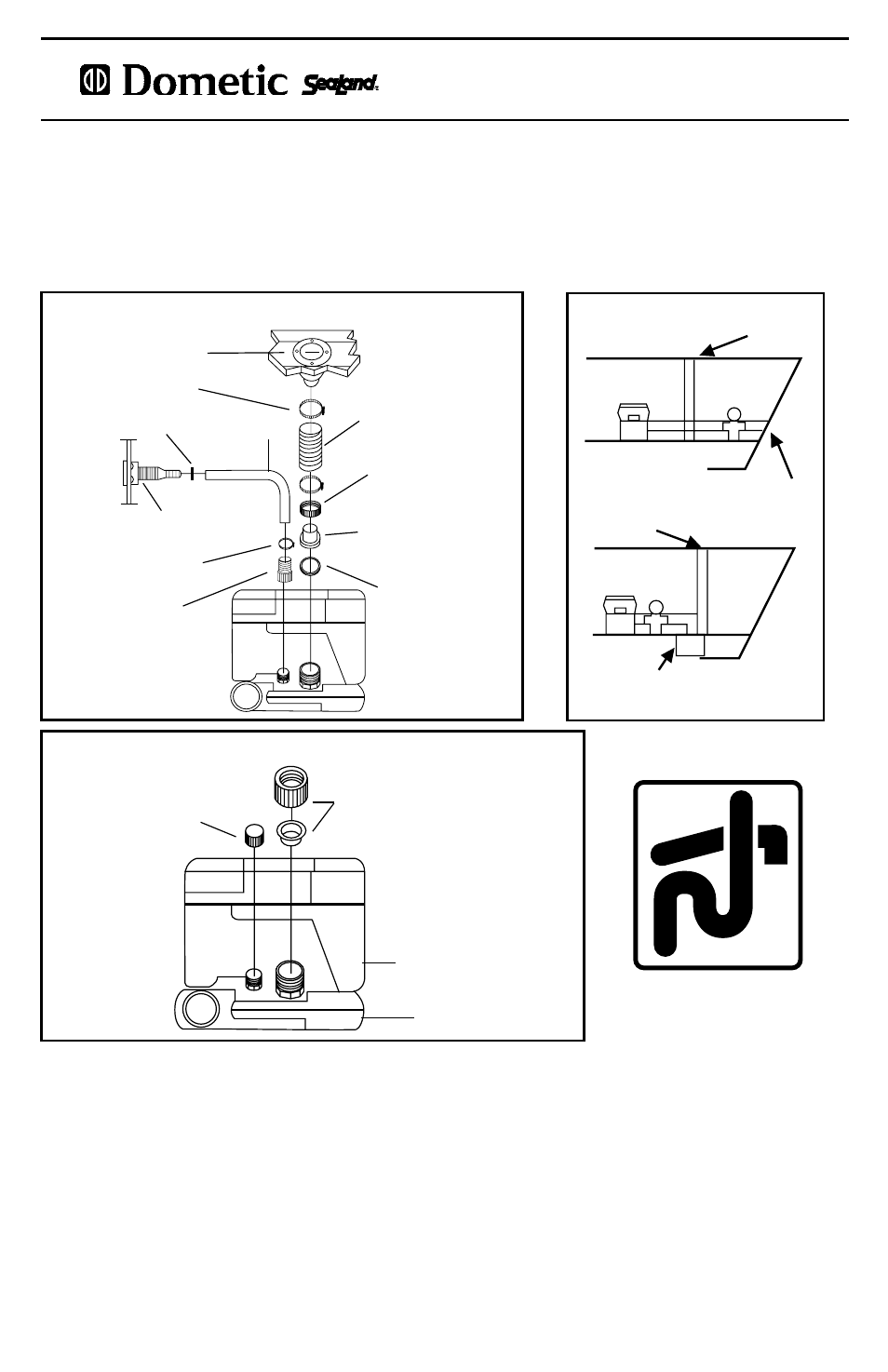 Dometic SeaLand