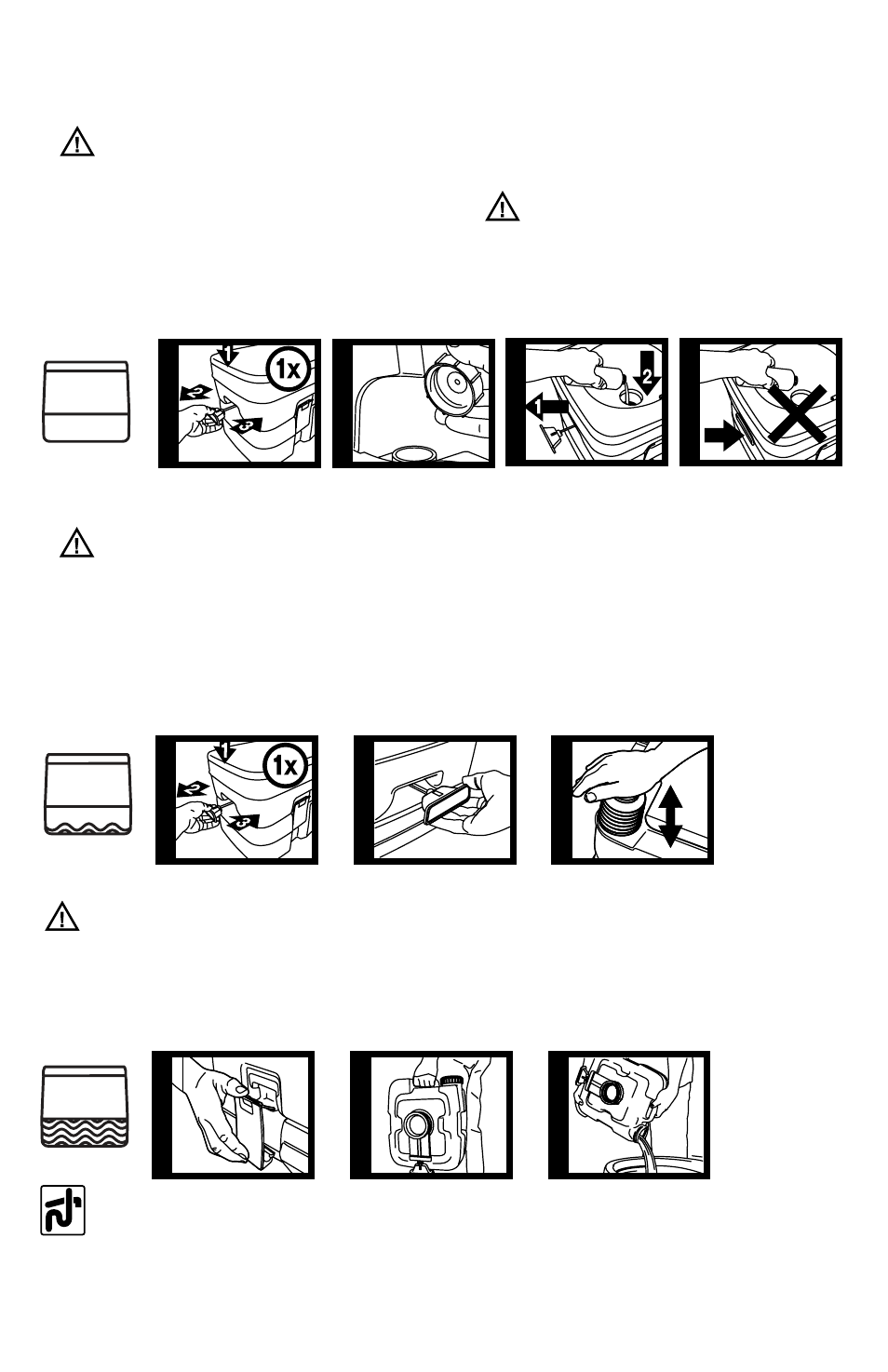 1
1x
2
3

1
2

1
1x
2
3