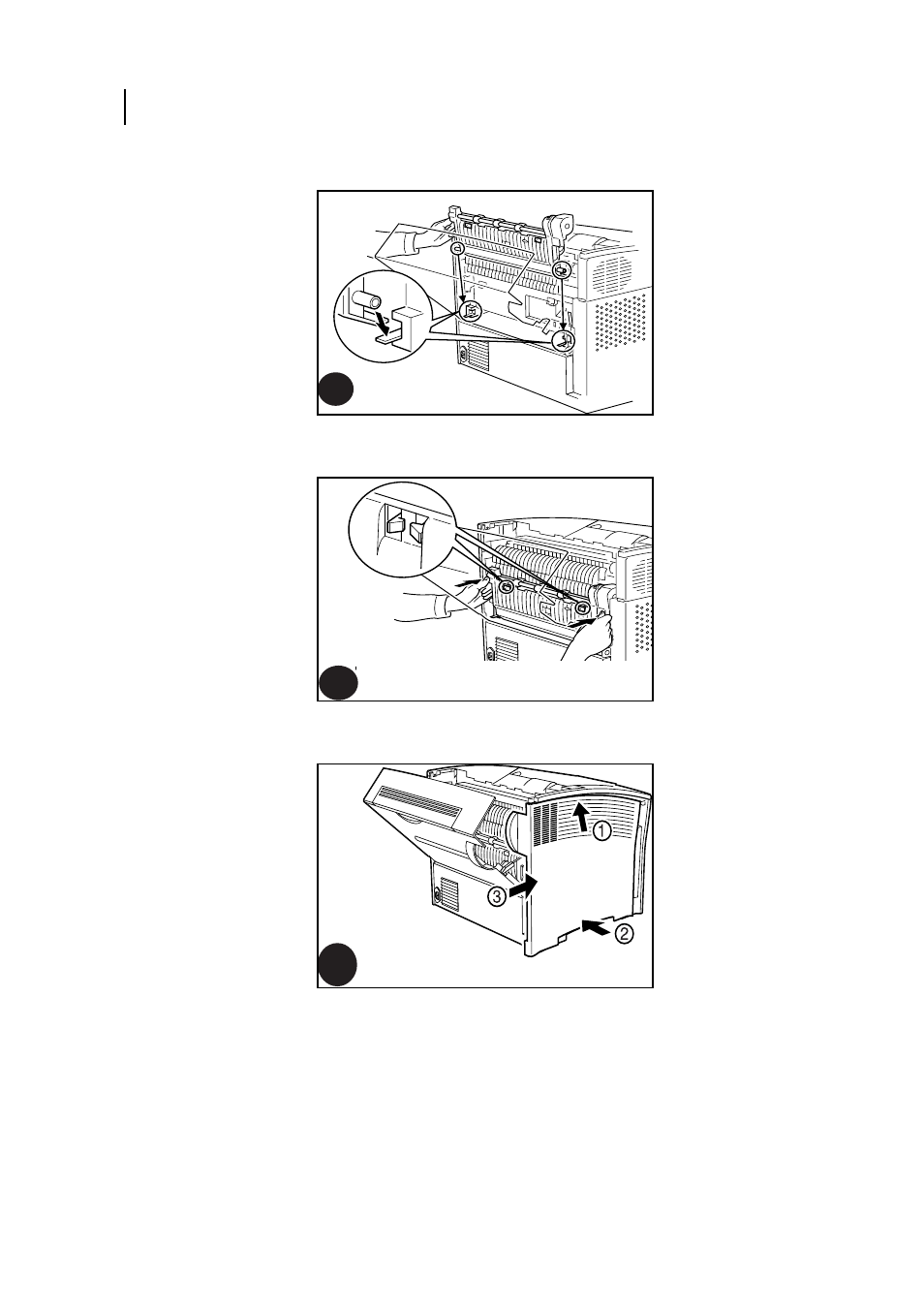 ①

③

②