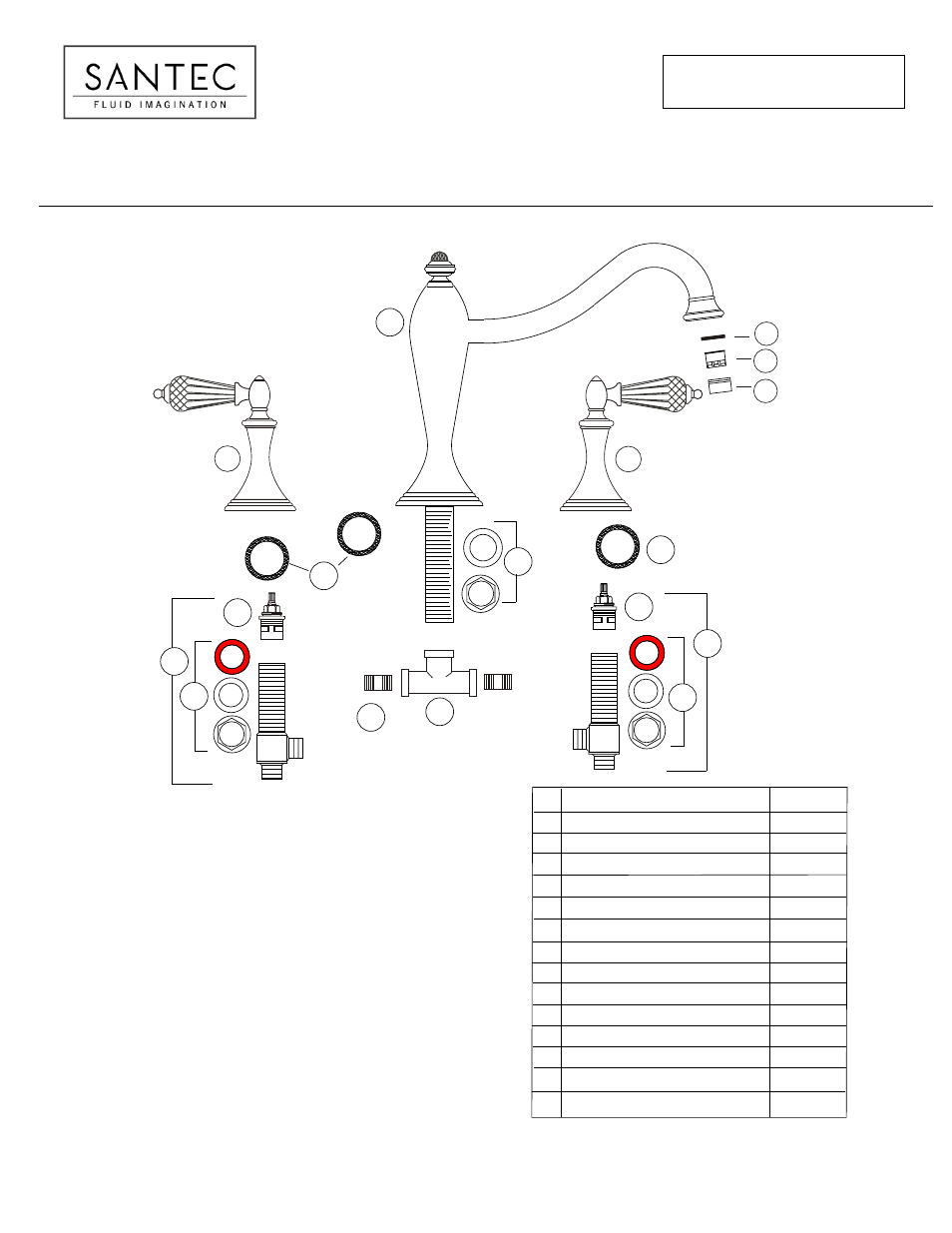 SANTEC
FLUID IMAGINATION