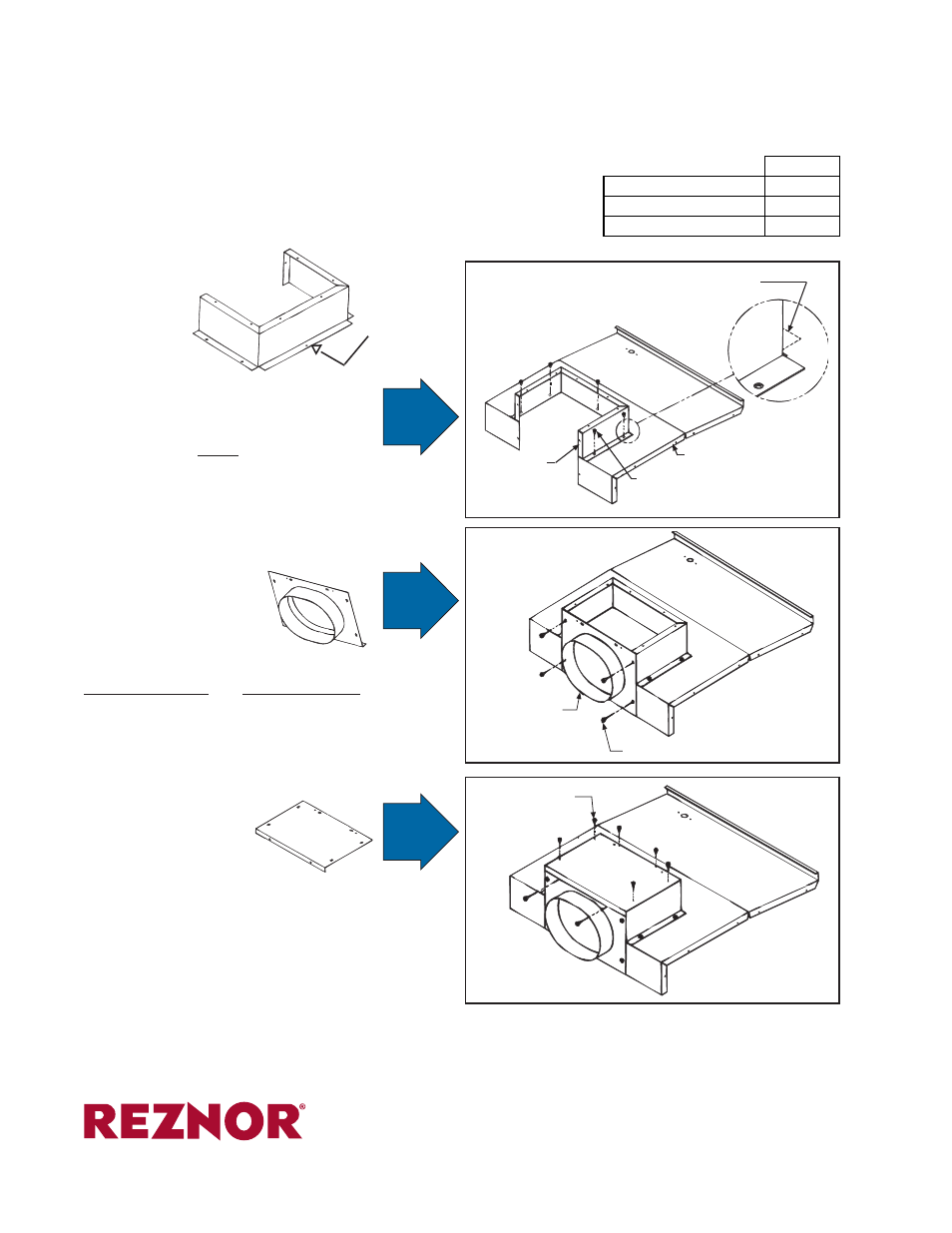 REZNOR®