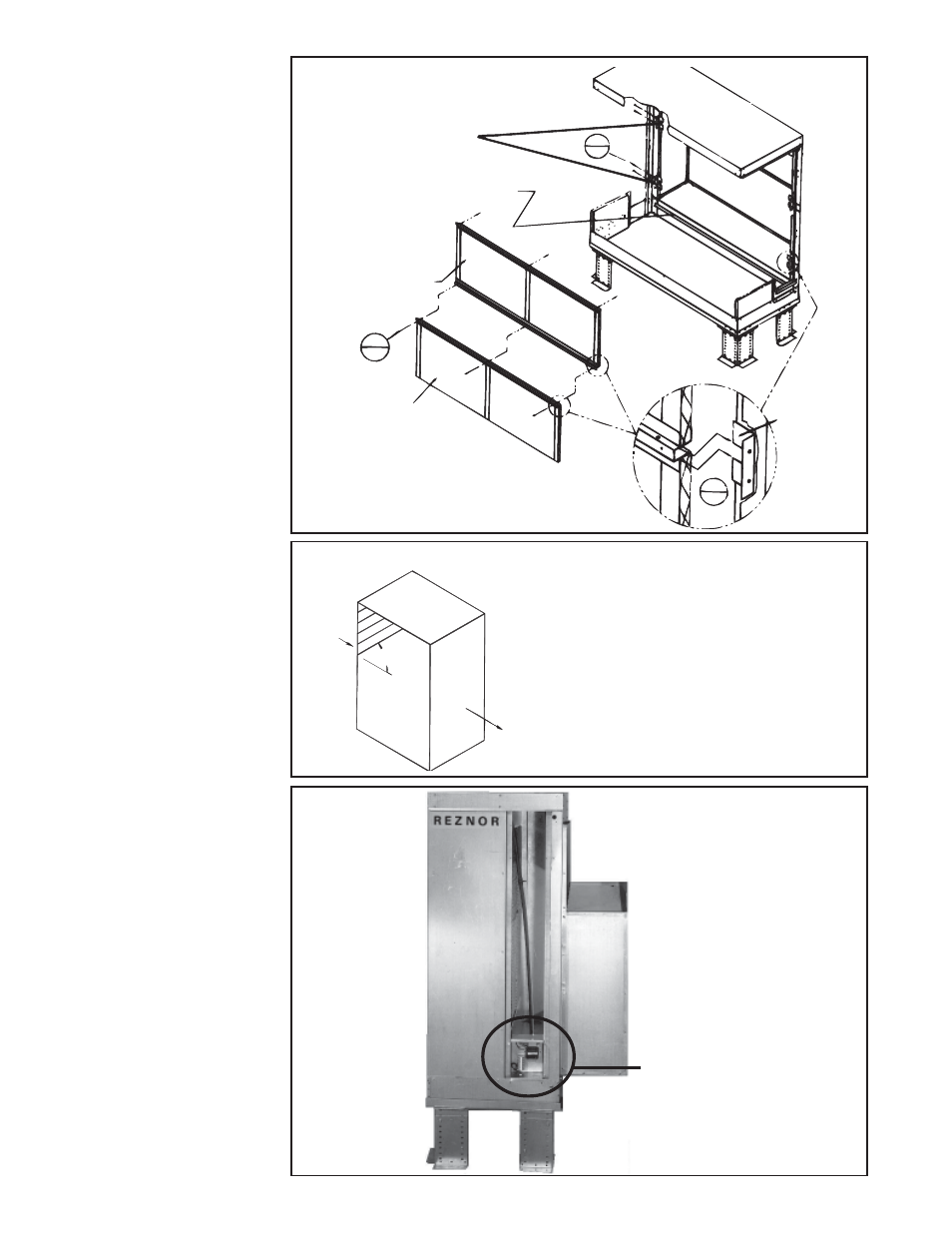 REZNOR