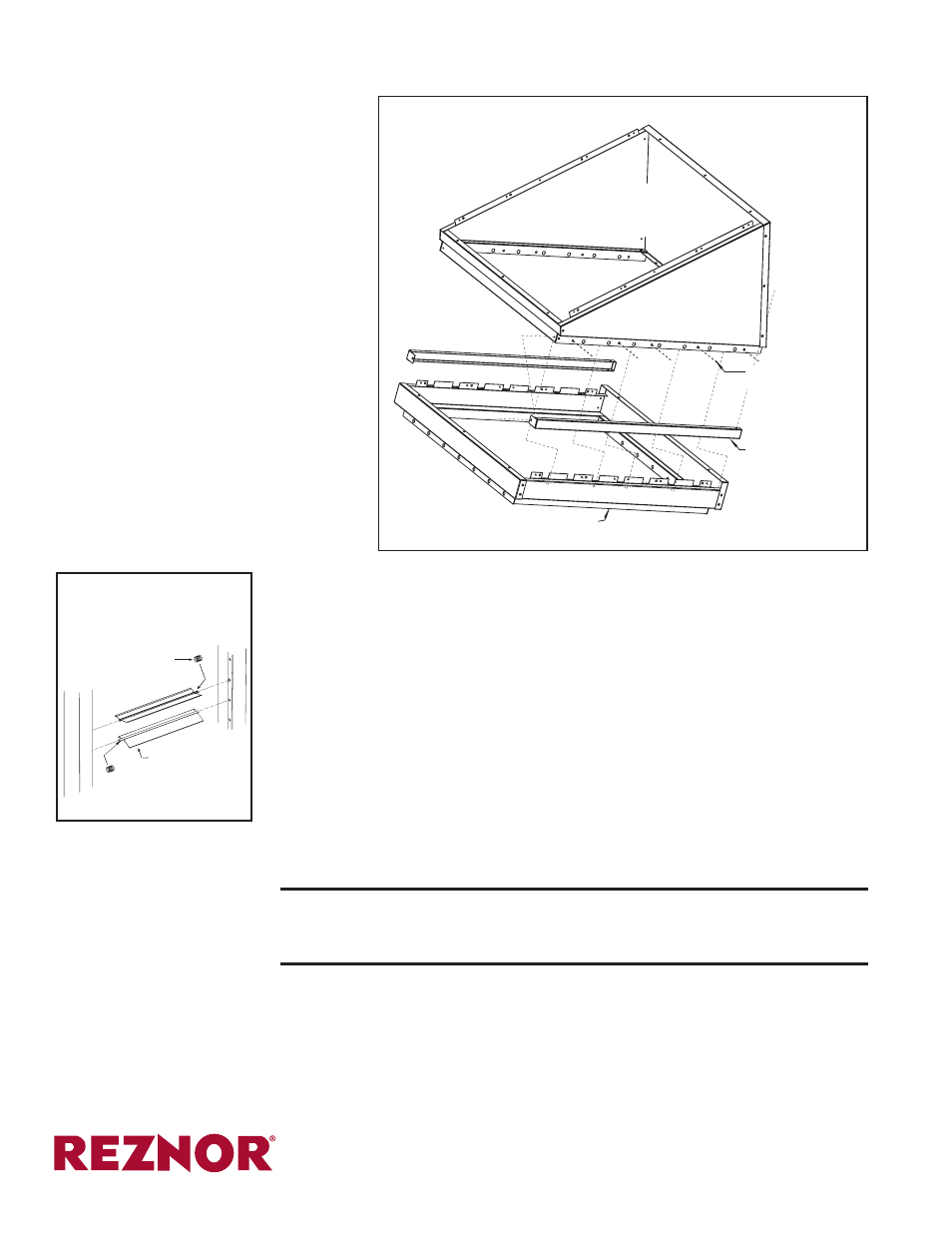 REZNOR®