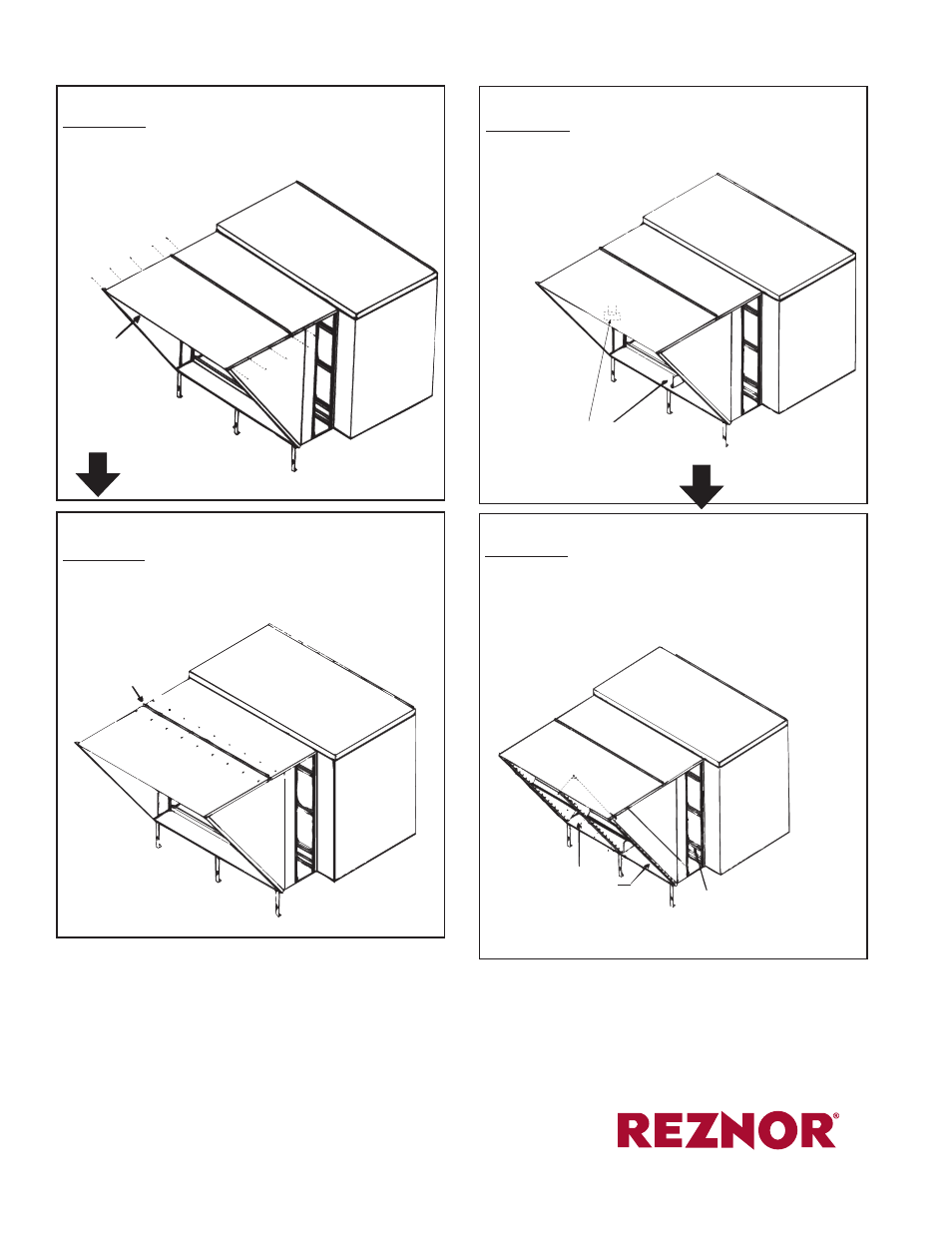 REZNOR®