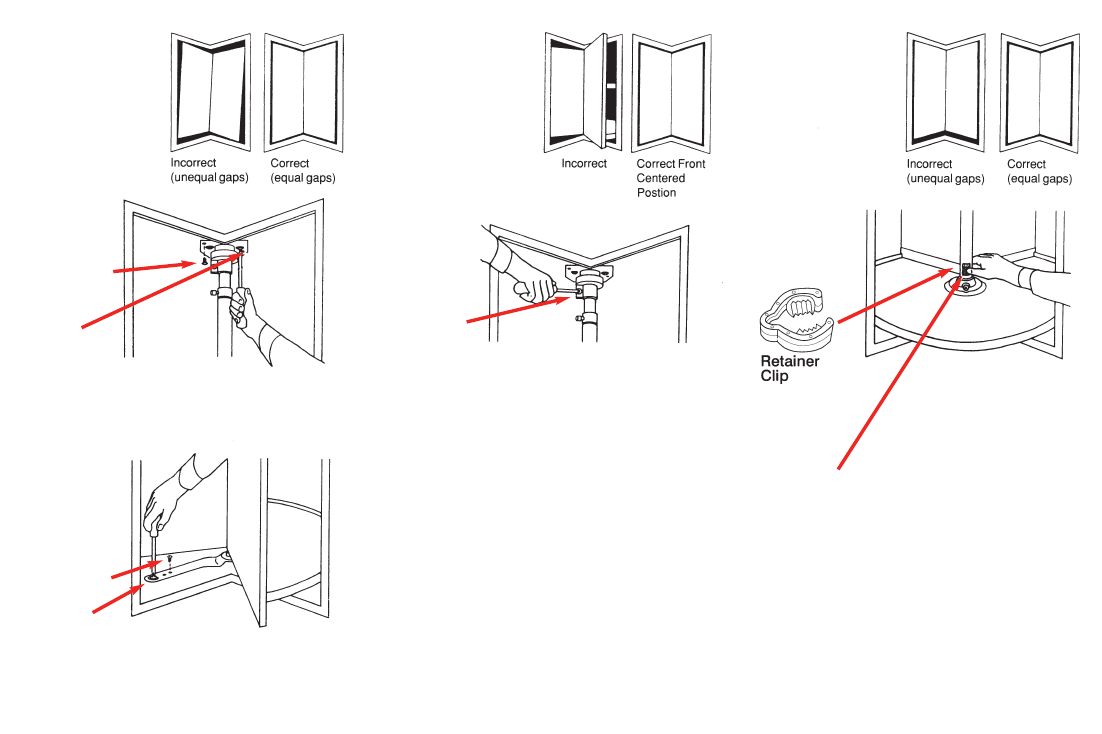 Incorrect (unequal gaps)

Correct (equal gaps)

Incorrect

Correct Front Centered Postion

Incorrect (unequal gaps)

Correct (equal gaps)

Retainer Clip