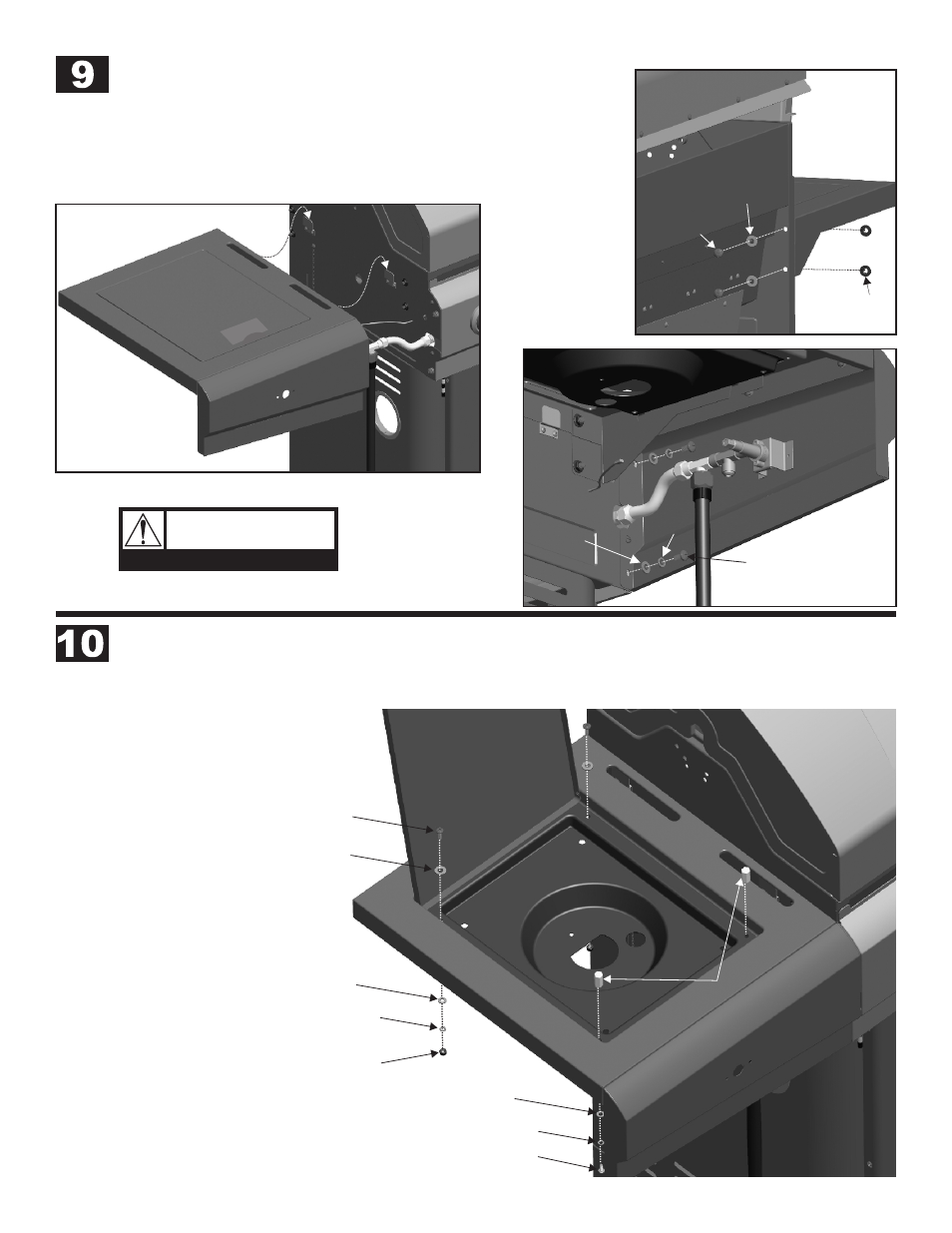 9

10