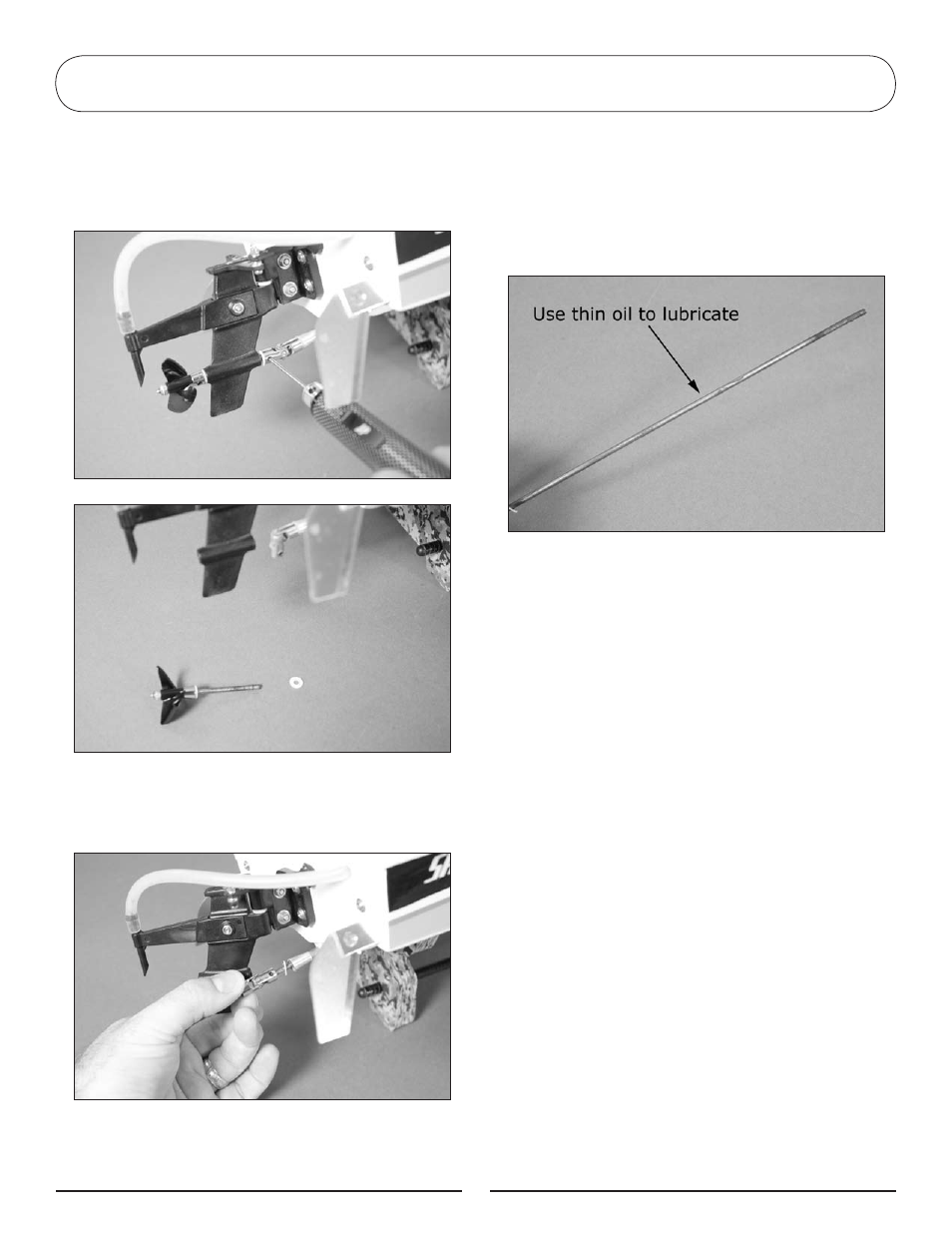 Use thin oil to lubricate