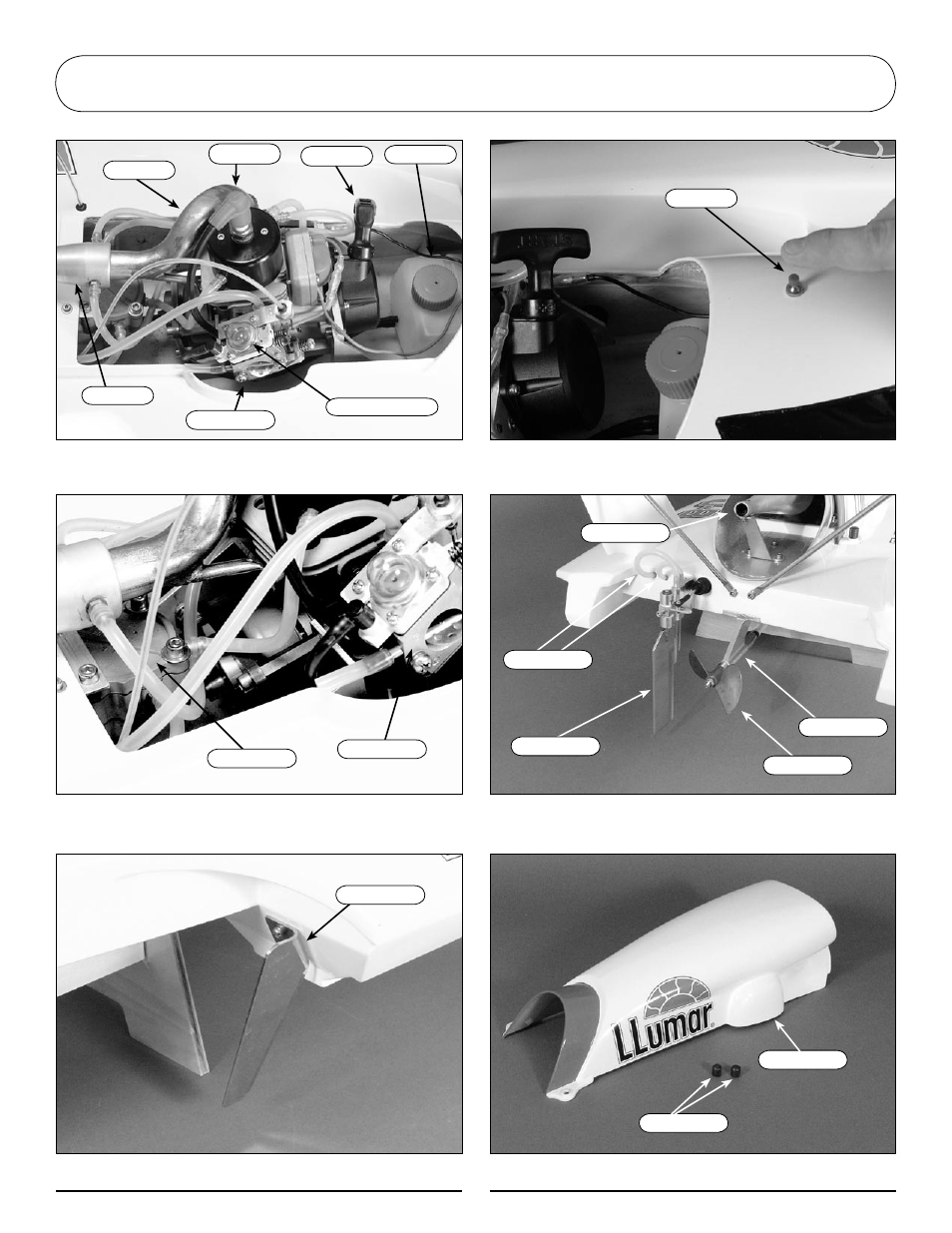 LLumar