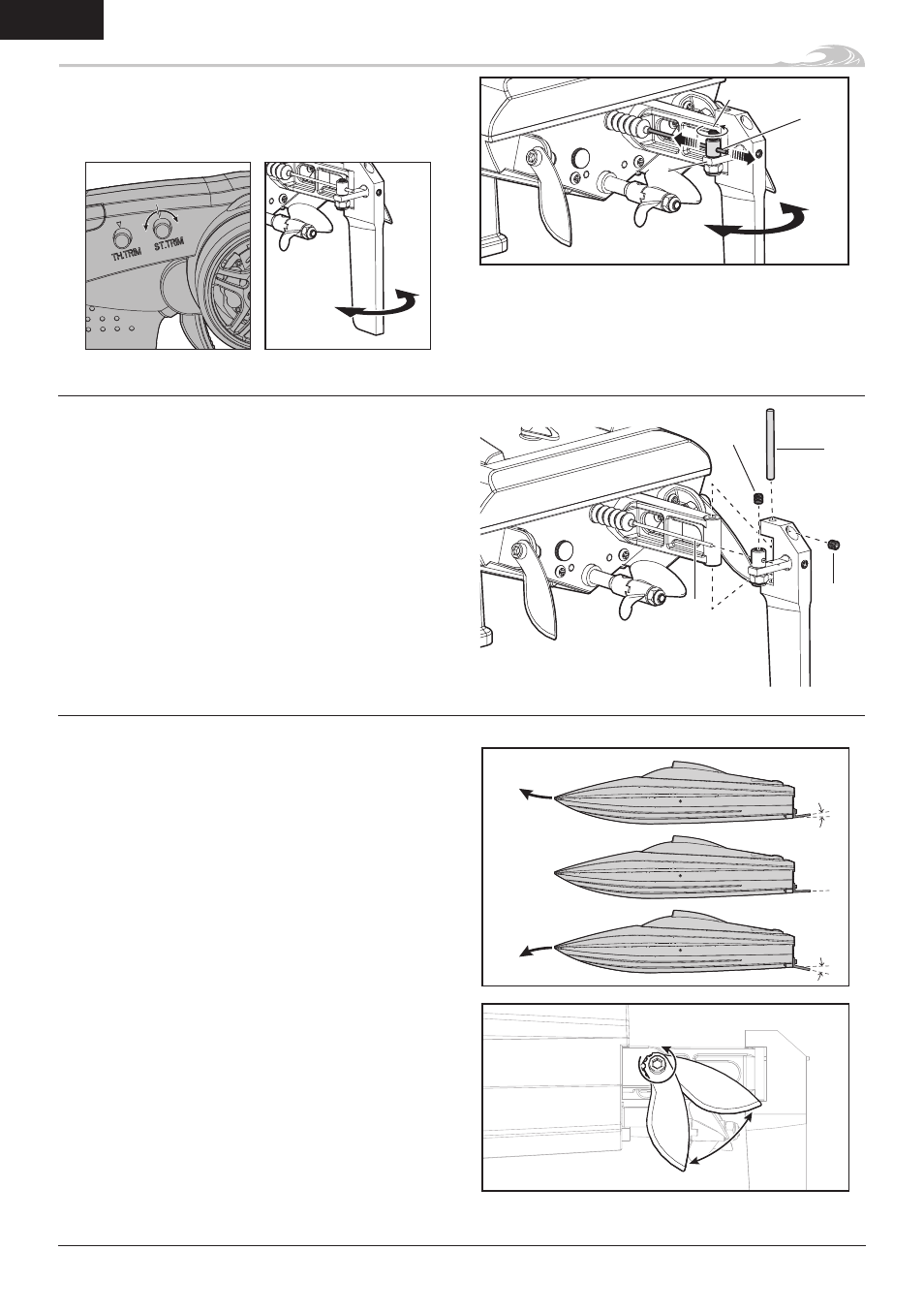 TH.TRIM ST.TRIM