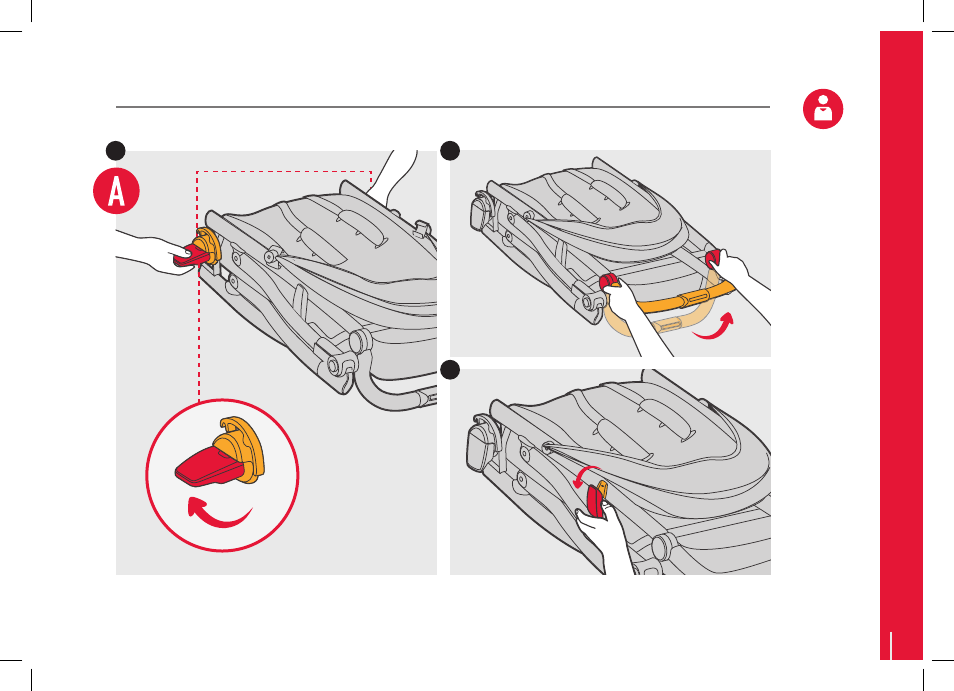 A