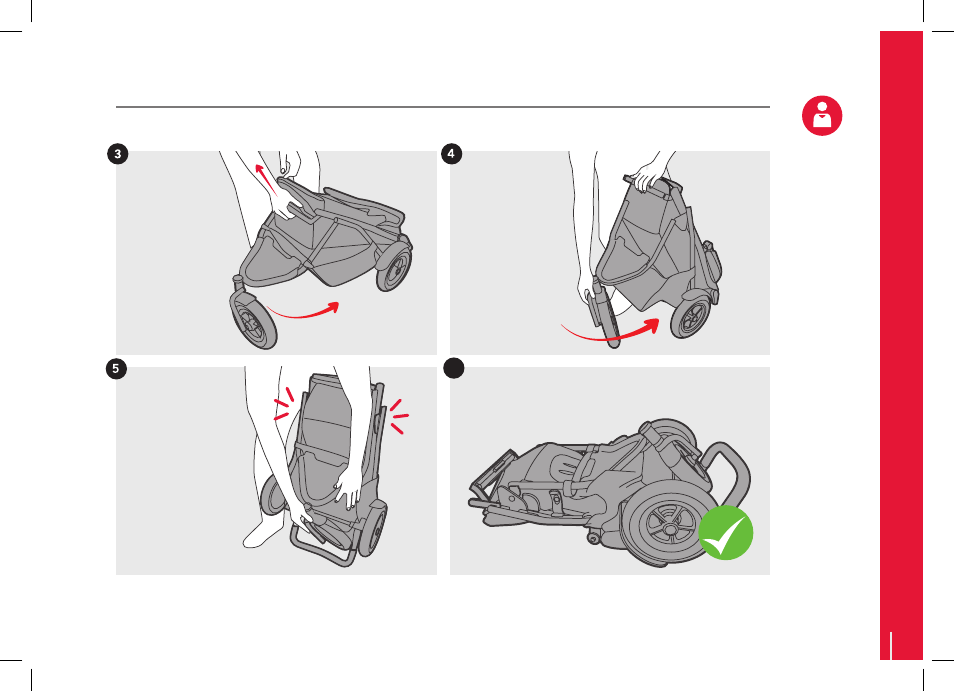 3

4

5