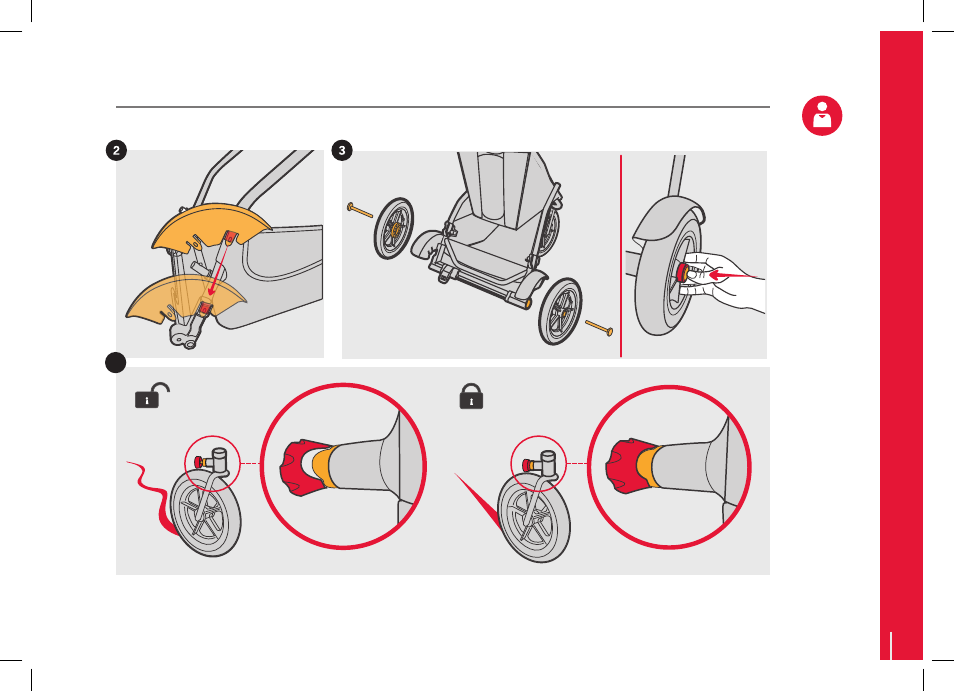 2

3