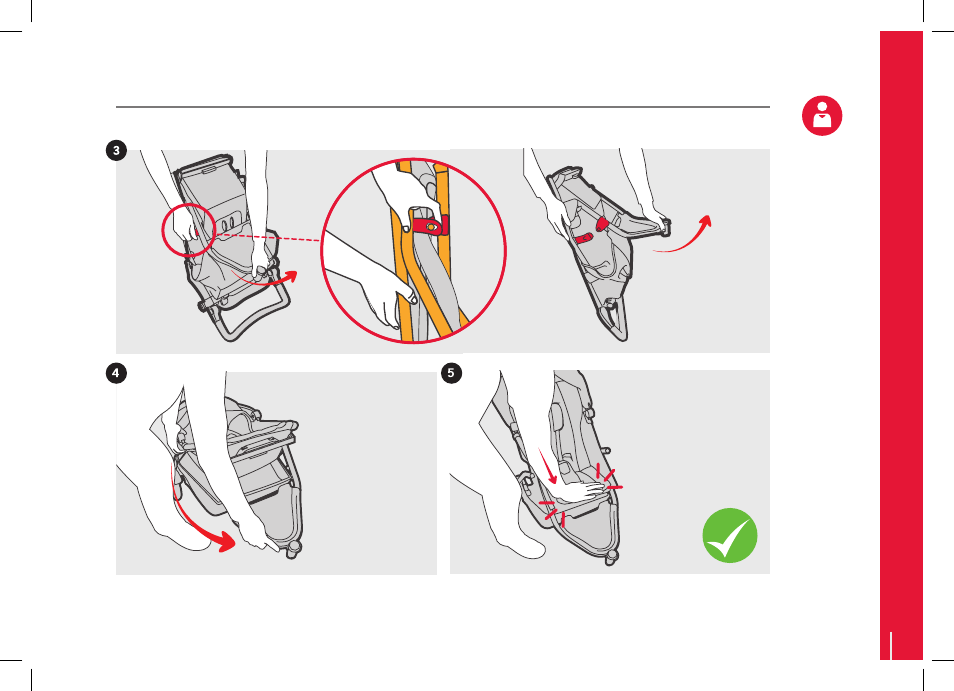 3

4

5