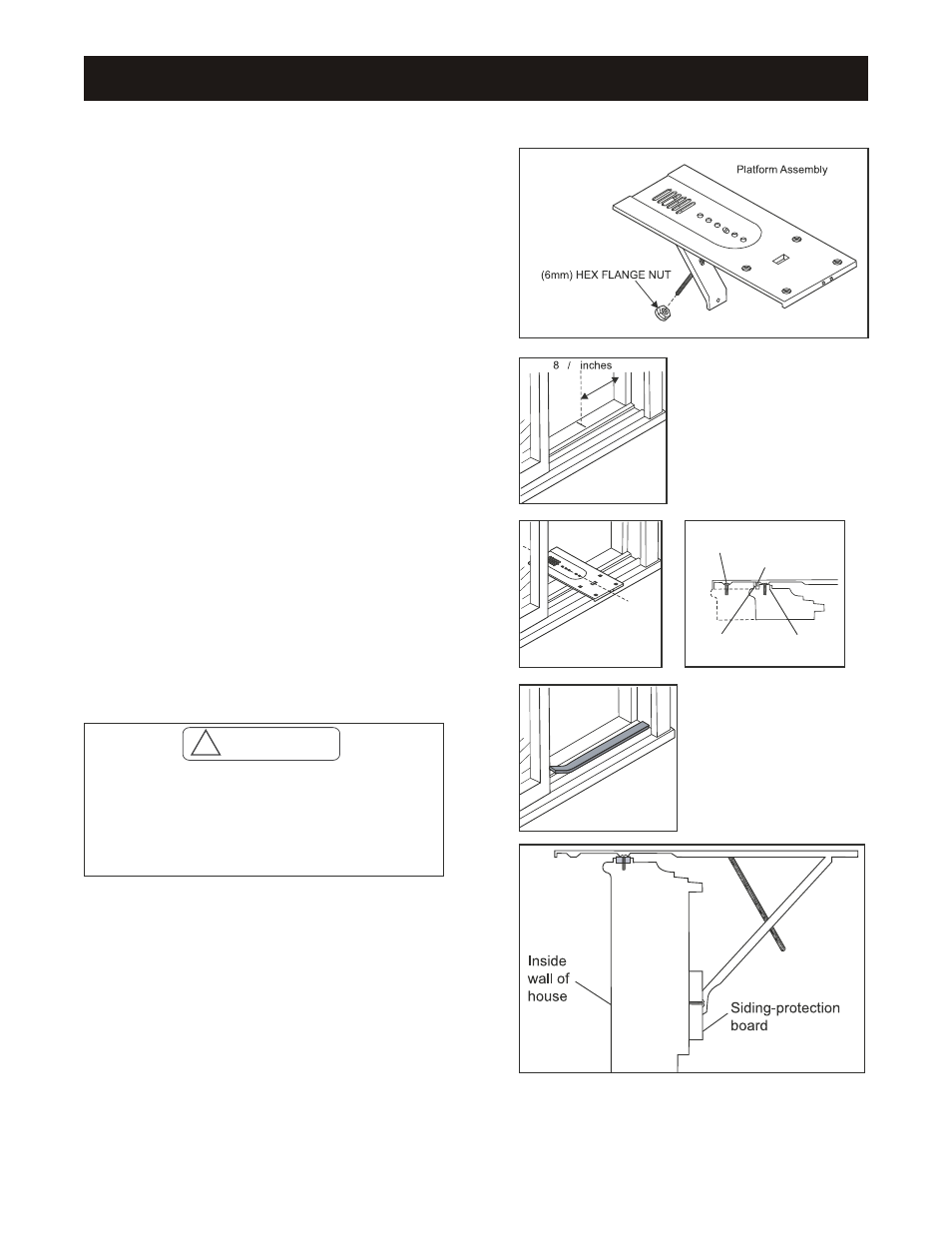 Platform Assembly

(6mm) HEX FLANGE NUT

8 / inches

!

Inside wall of house

Siding-protection board