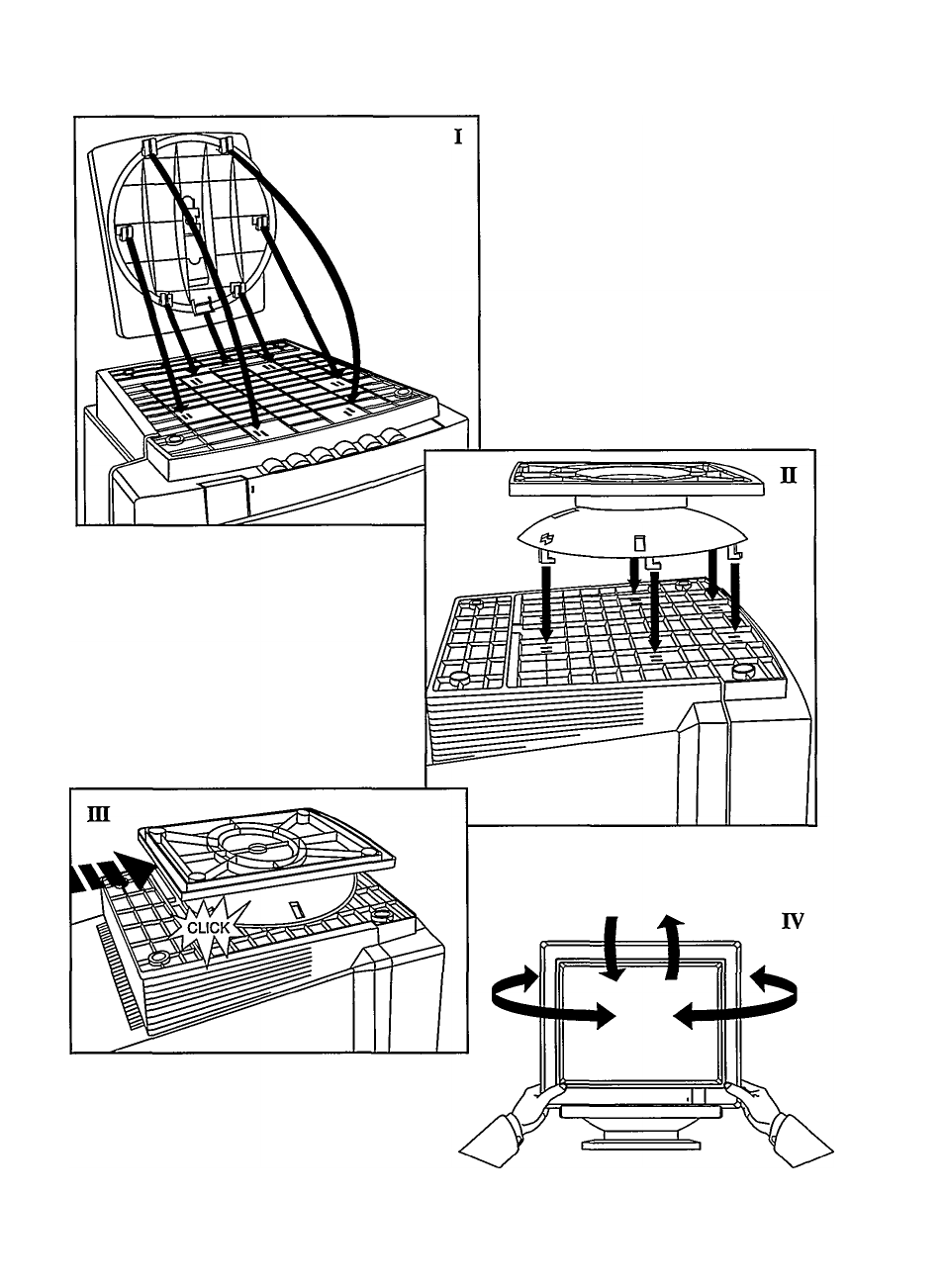 I

II

III

CLICK

IV