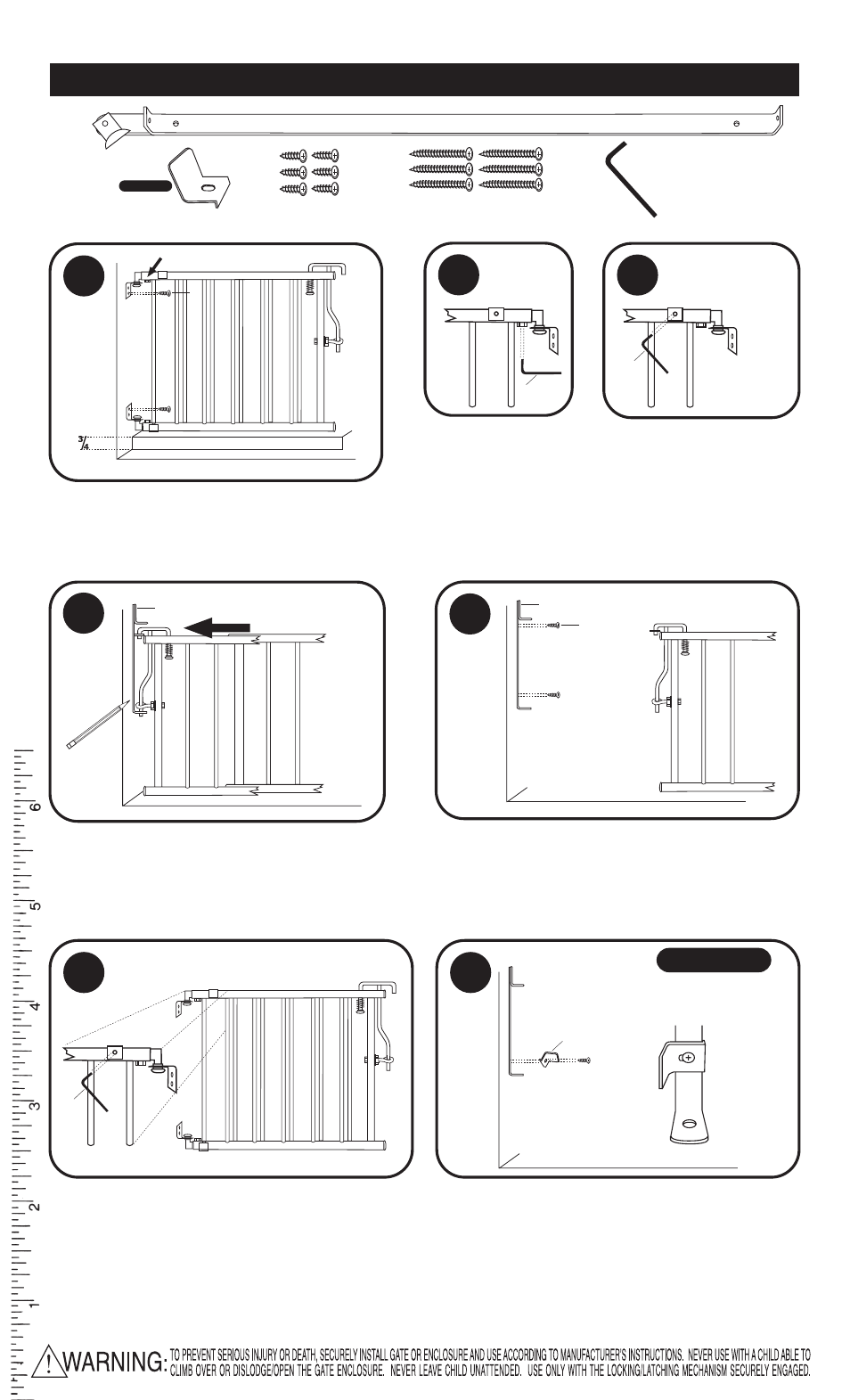 $\frac{3}{4}$

6

5

4

3

2

1

WARNING: TO PREVENT SERIOUS INJURY OR DEATH, SECURELY INSTALL GATE OR ENCLOSURE AND USE ACCORDING TO MANUFACTURER'S INSTRUCTIONS. NEVER USE WITH A CHILD ABLE TO CLIMB OVER OR DISLODGE/OPEN THE GATE ENCLOSURE. NEVER LEAVE CHILD UNATTENDED. USE ONLY WITH THE LOCKING/LATCHING MECHANISM SECURELY ENGAGED.