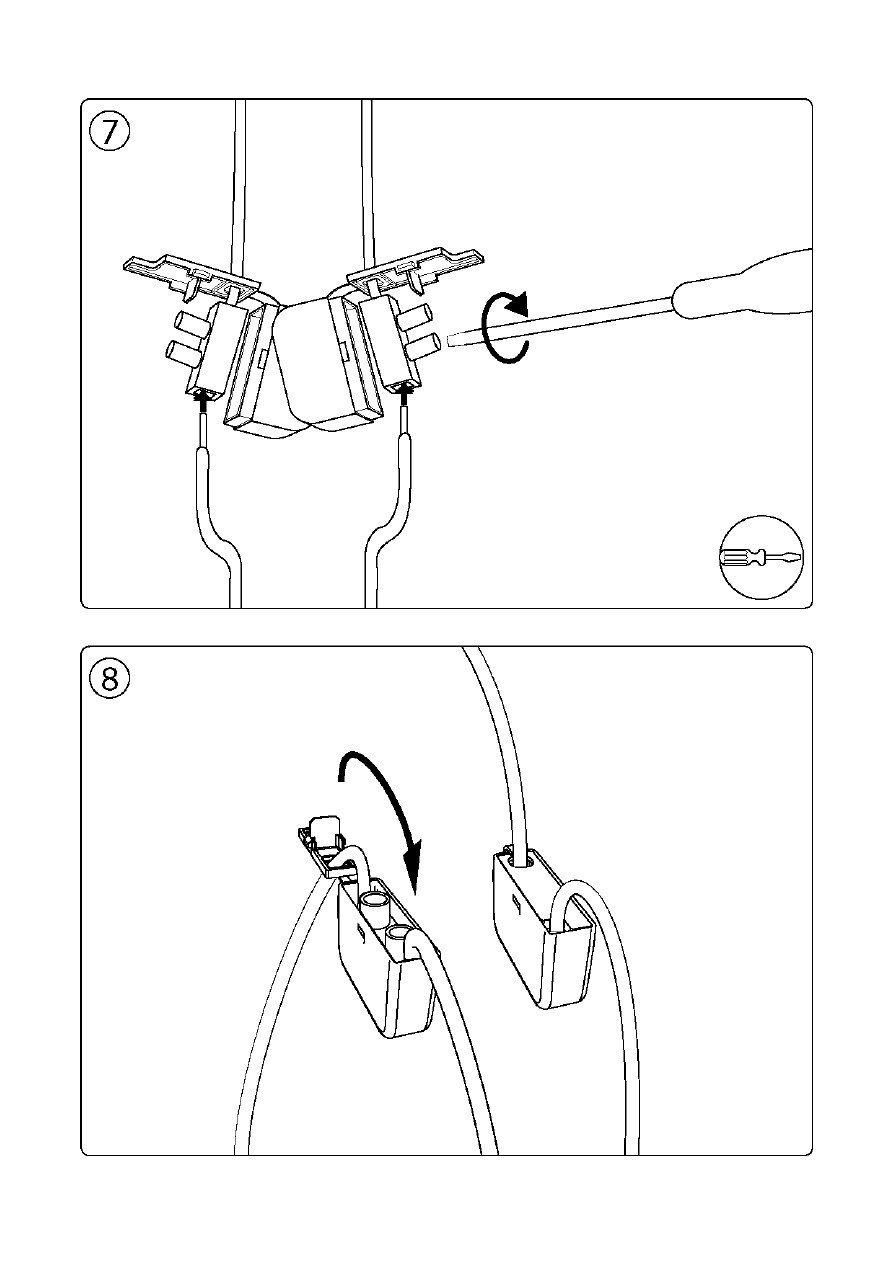 7

8