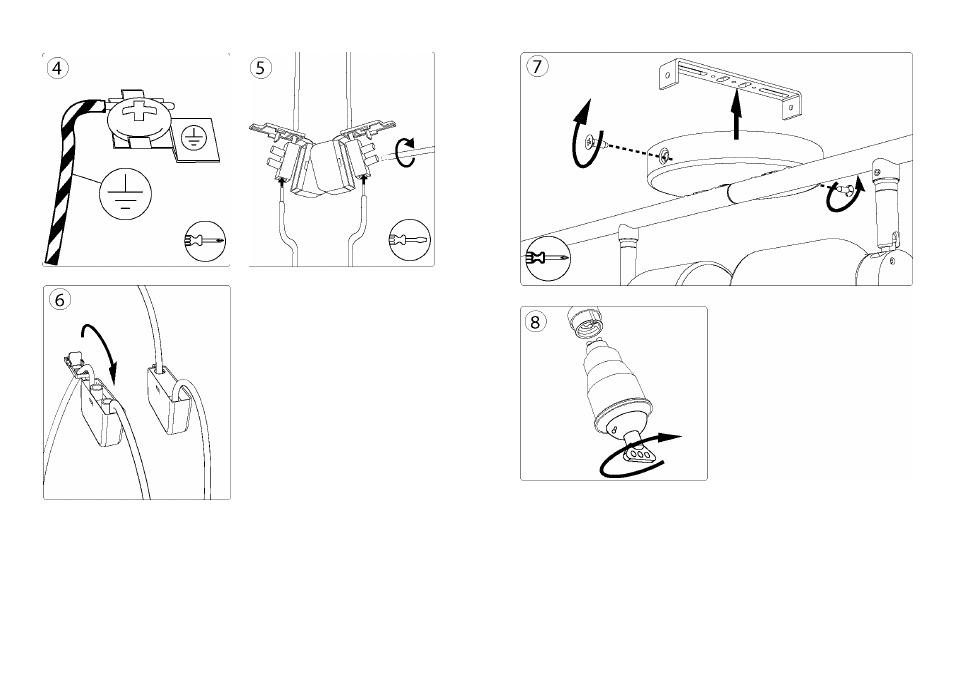 4

5

6

7

8