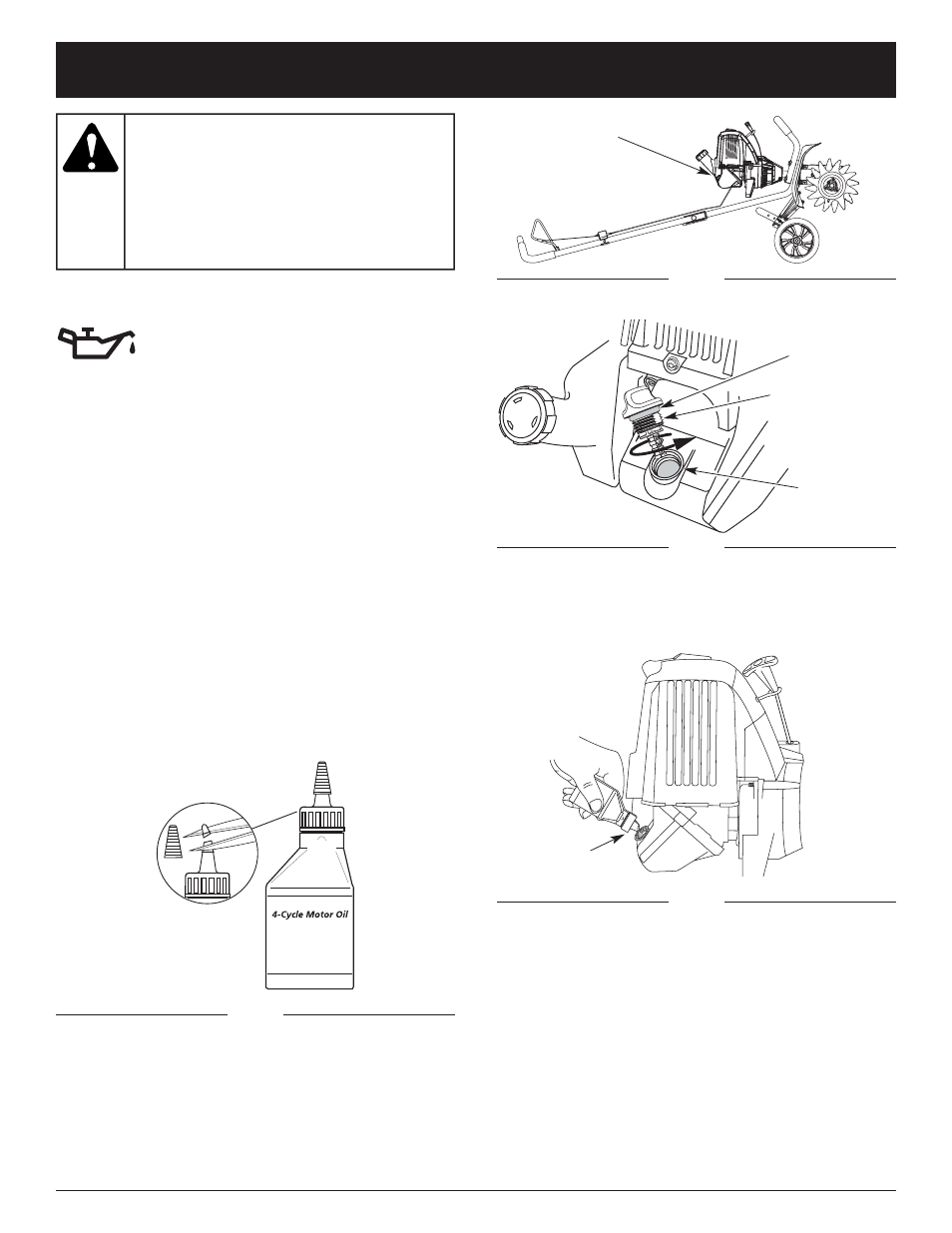 4-Cycle Motor Oil