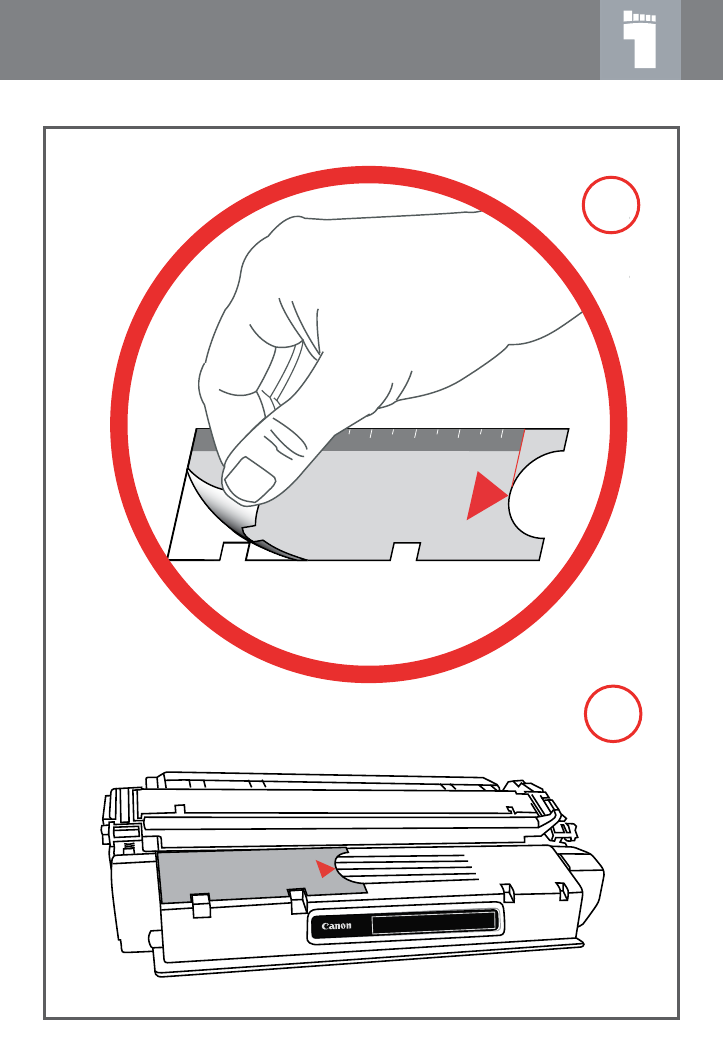 Canon