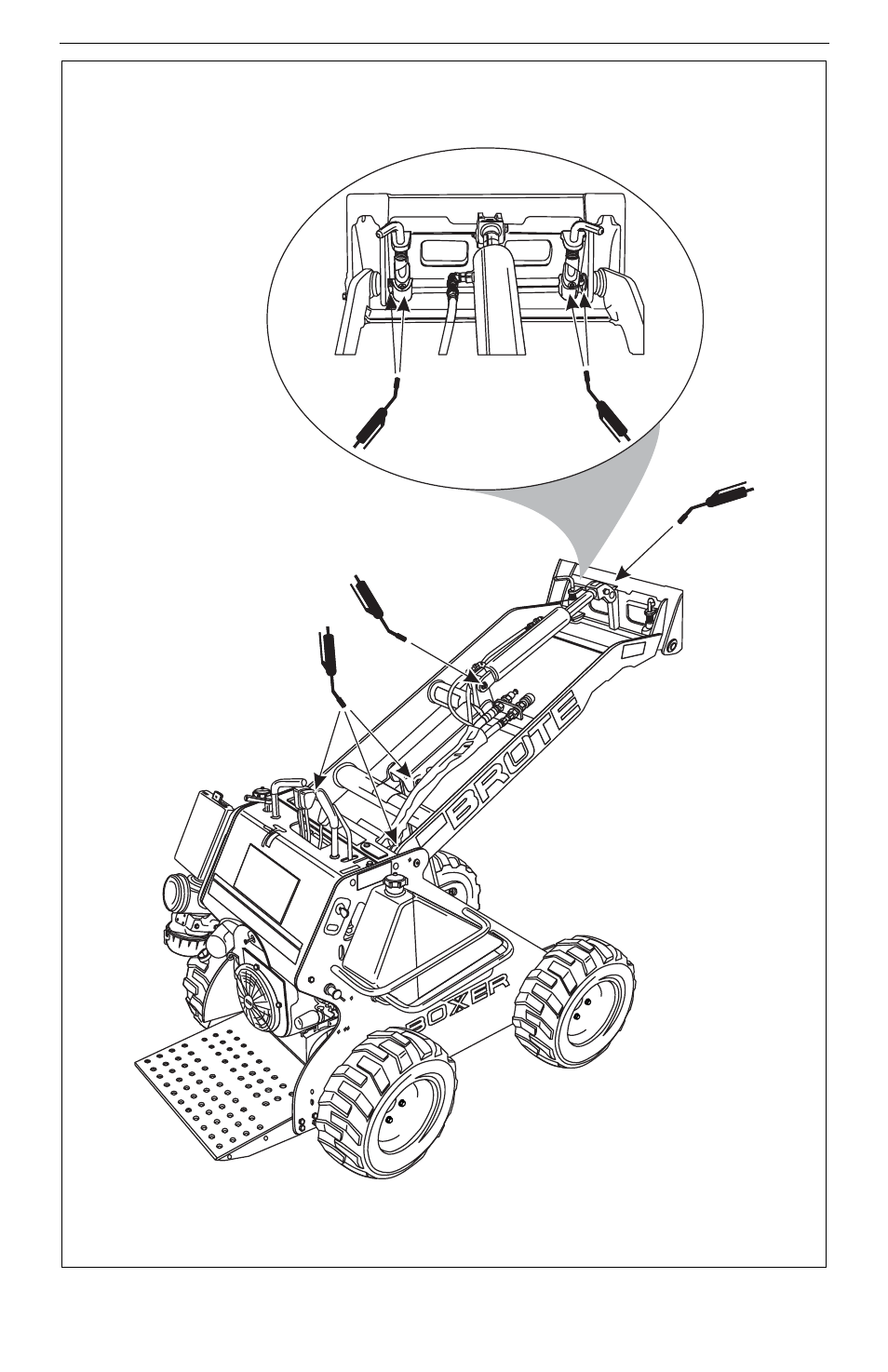 BRUTE

BOXER