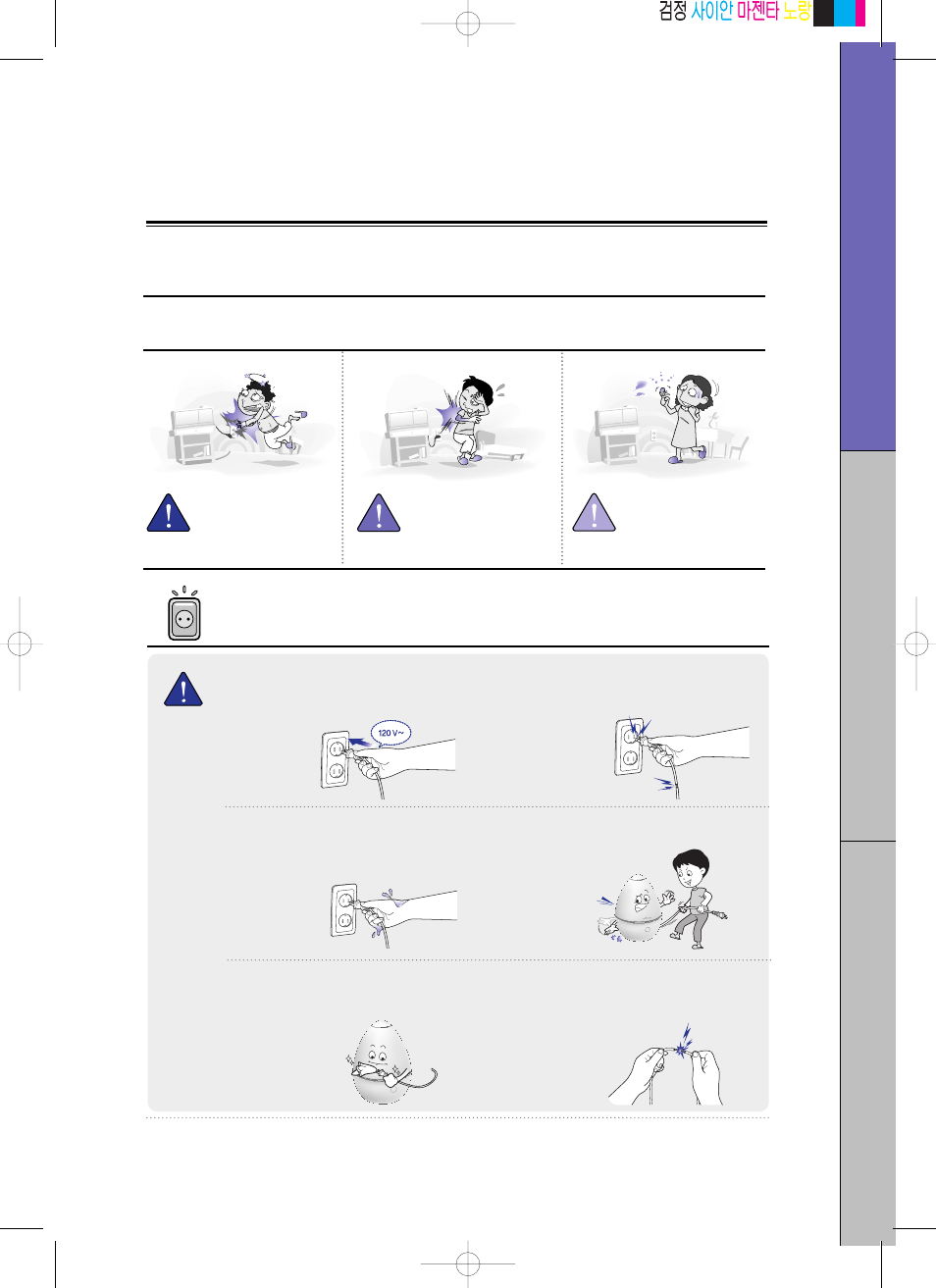 검정 사이안 마젠타 노랑

120 V~