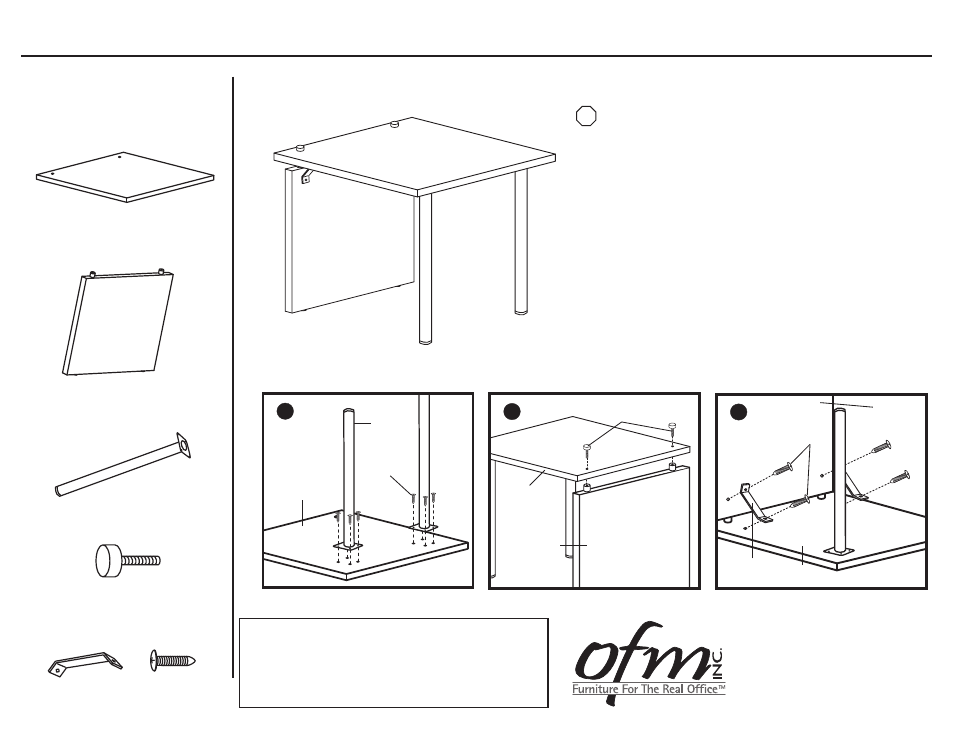 ofm INC.
Furniture For The Real Office™