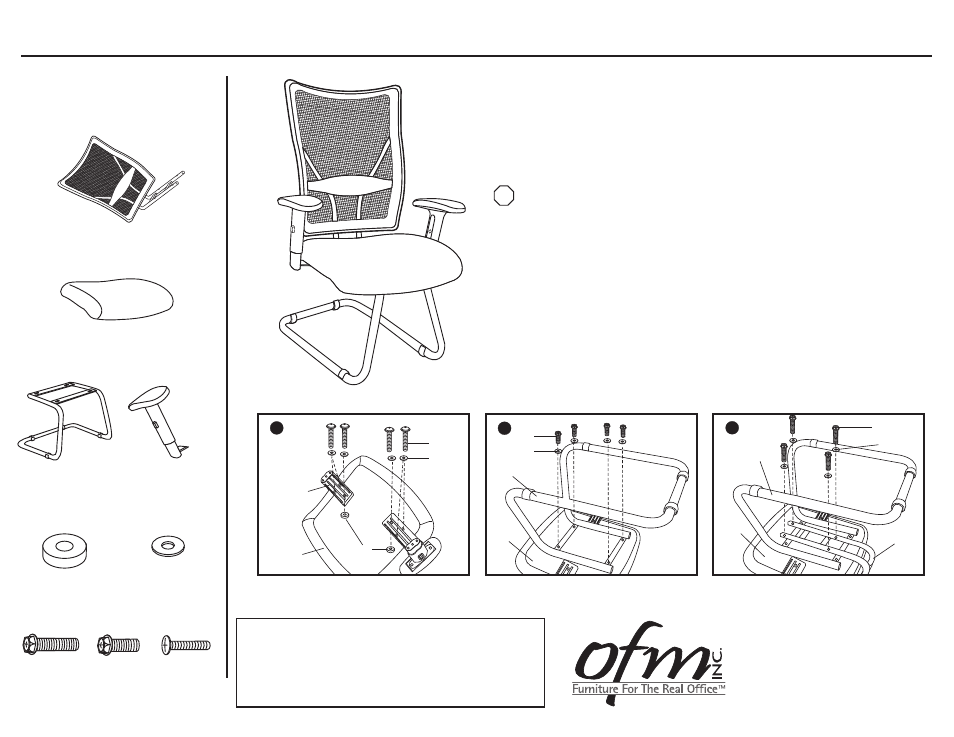 ofm INC.
Furniture For The Real Office™