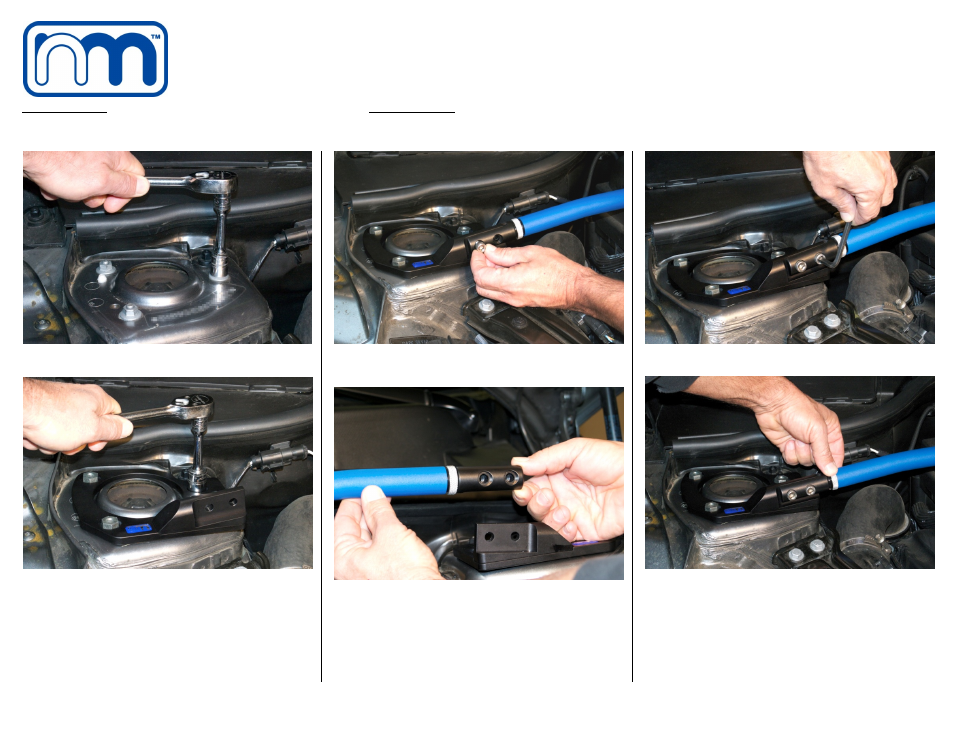 nm™