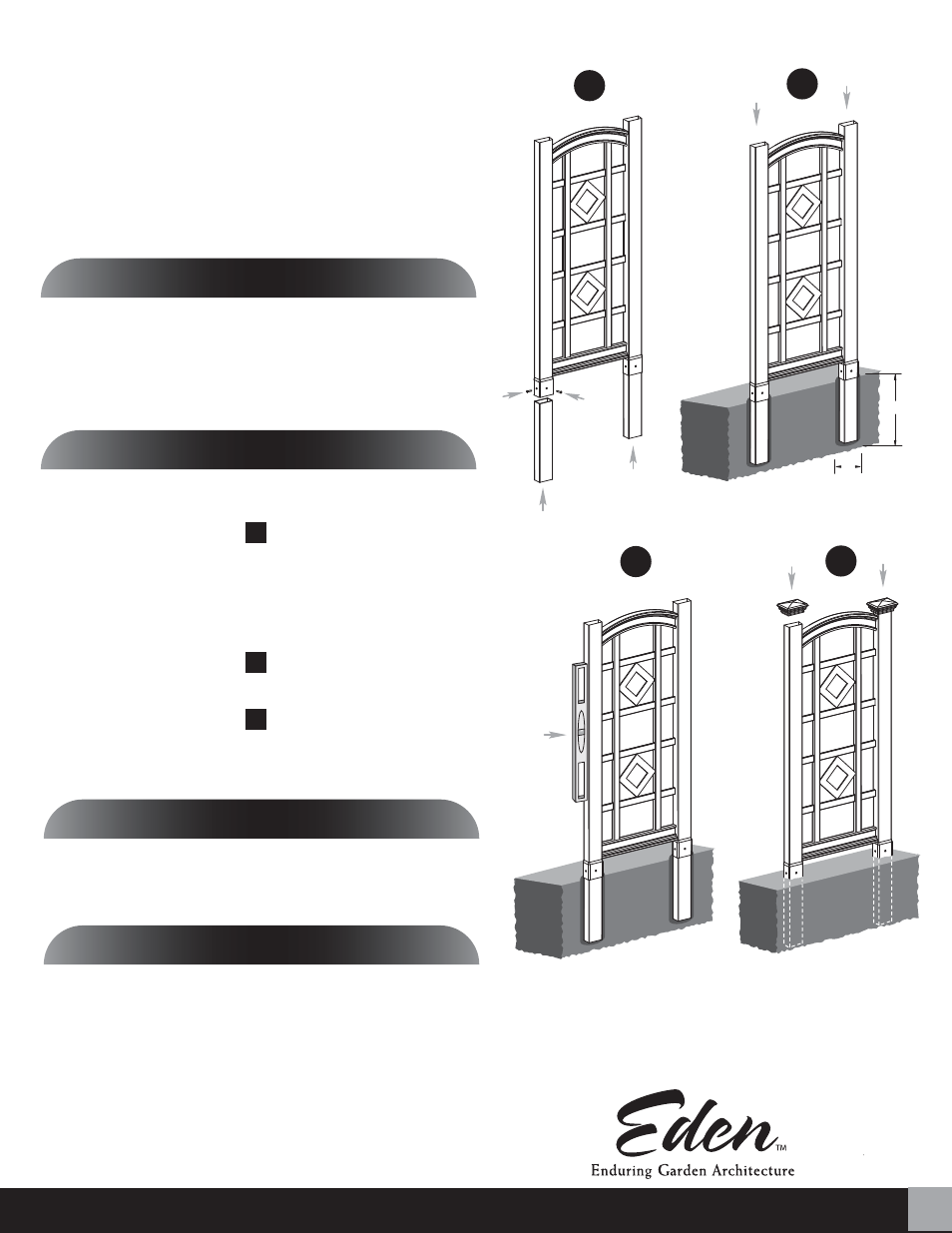 Eden™
Enduring Garden Architecture