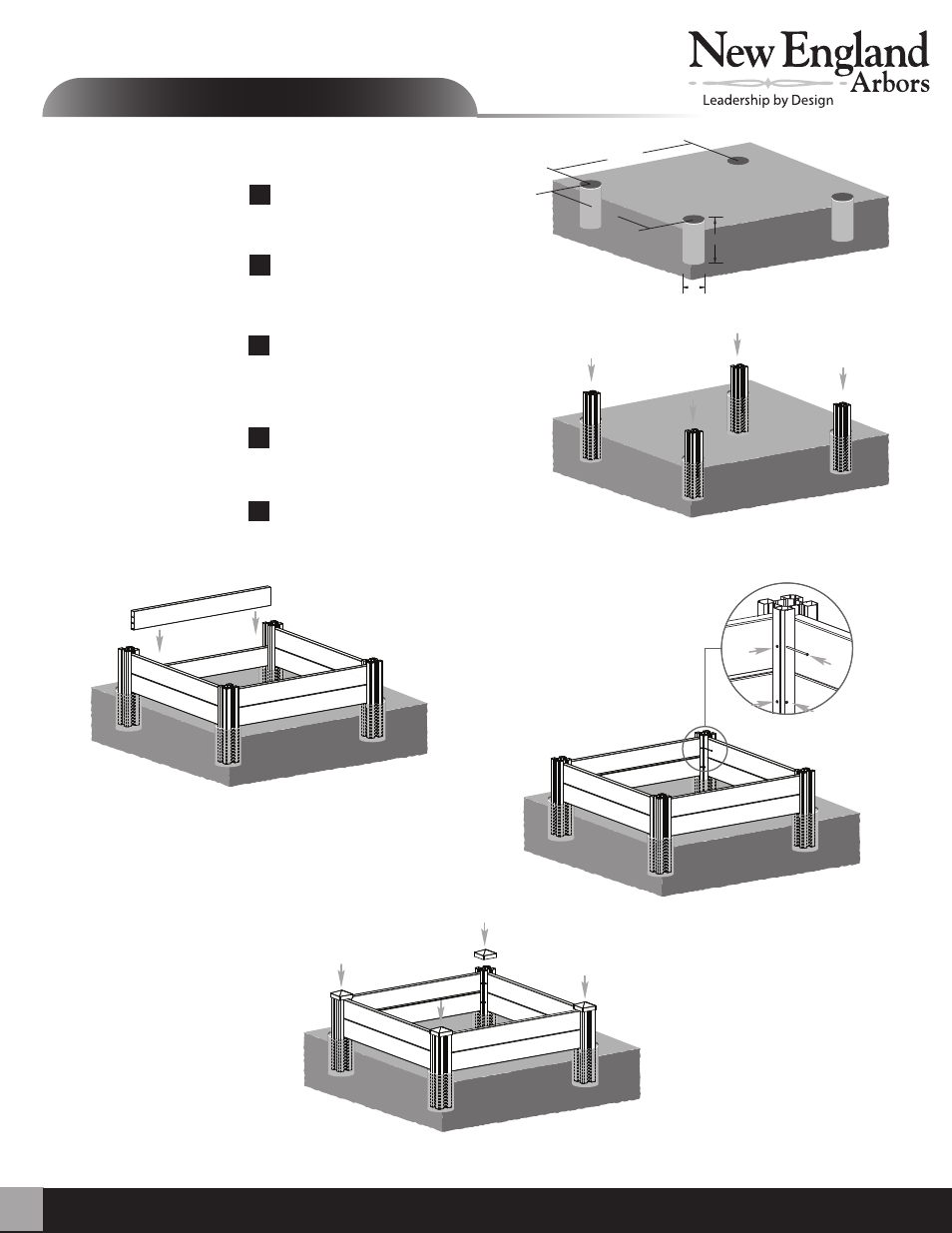 New England Arbors
Leadership by Design