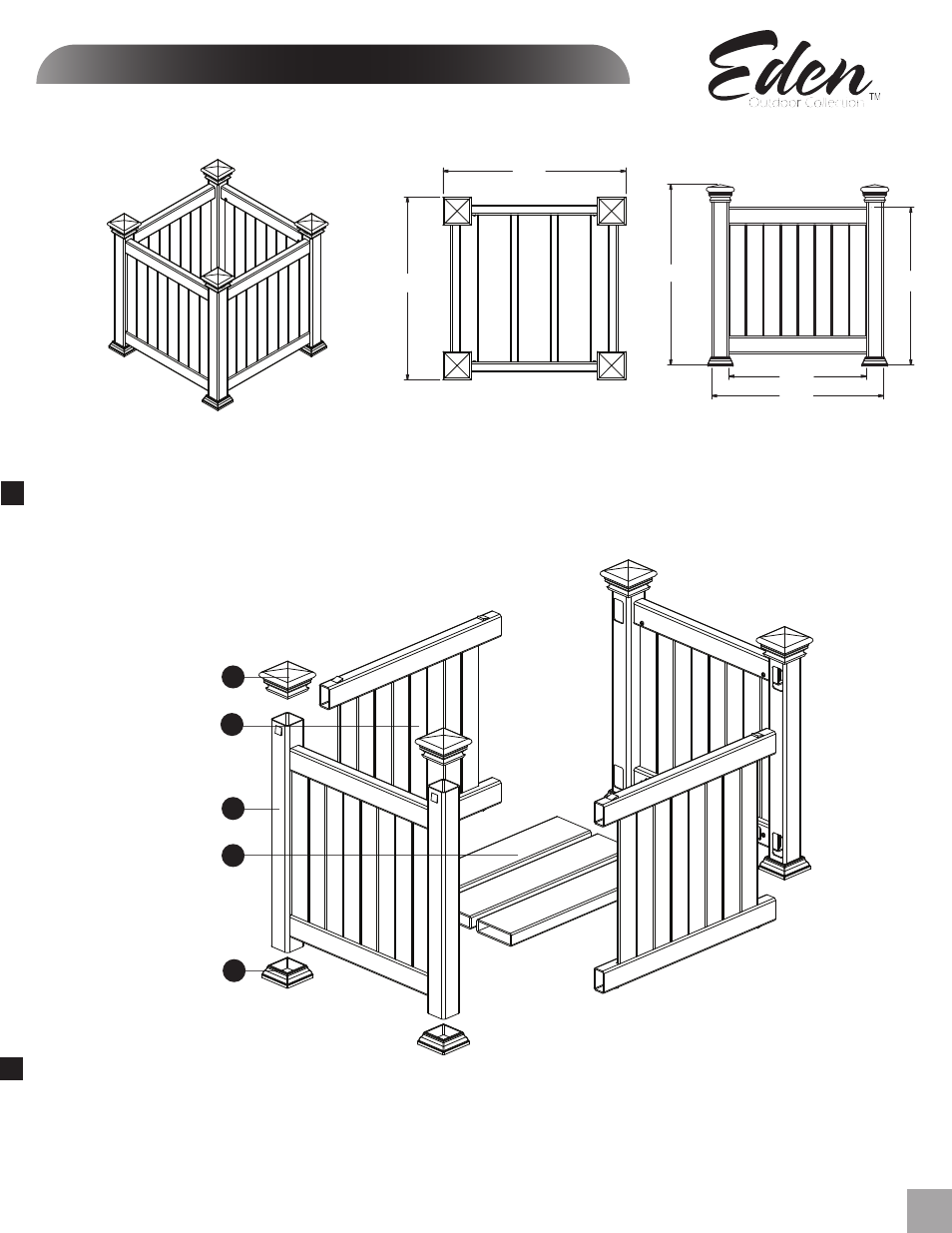 Eden
Outdoor Collection TM