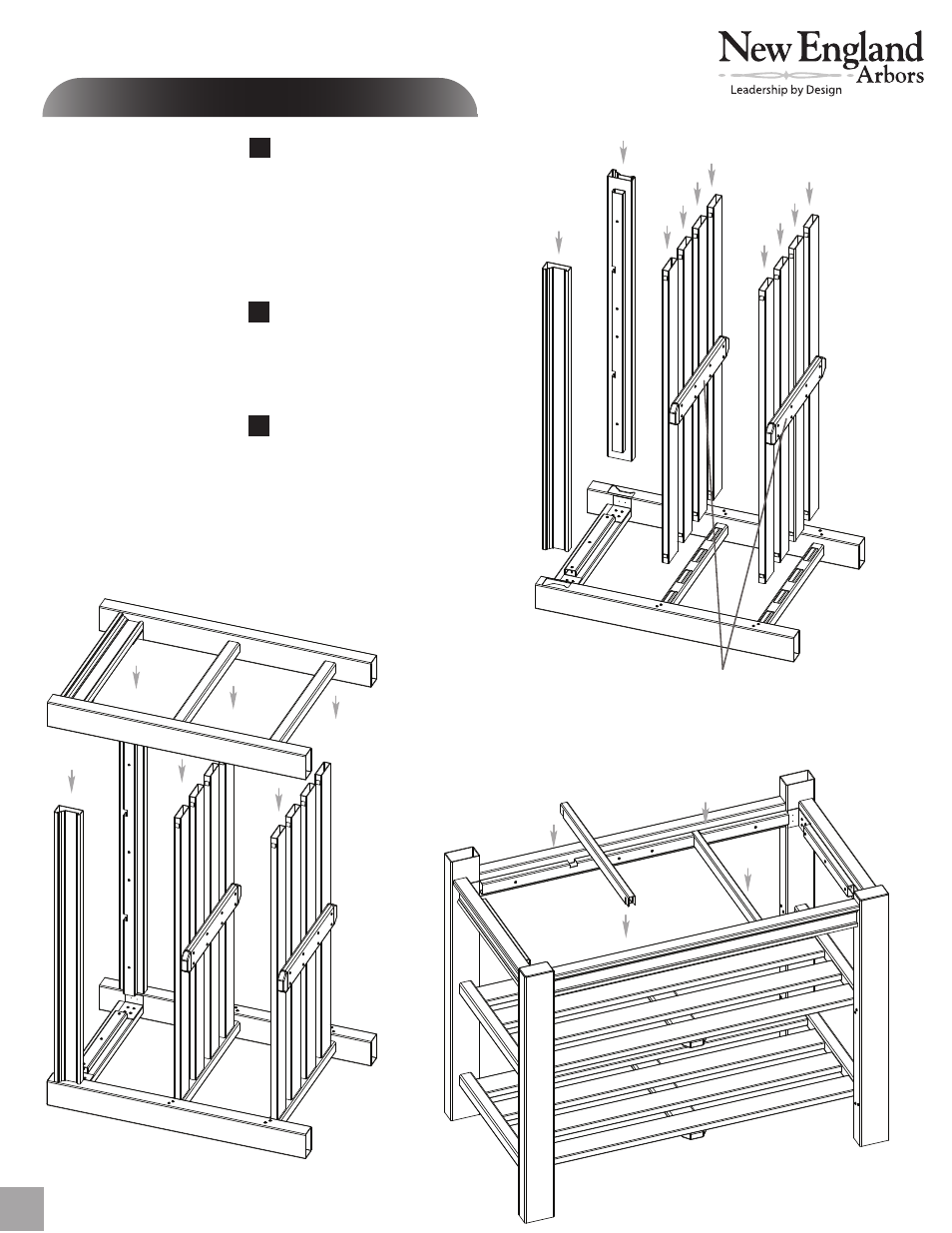 New England
Arbors
Leadership by Design