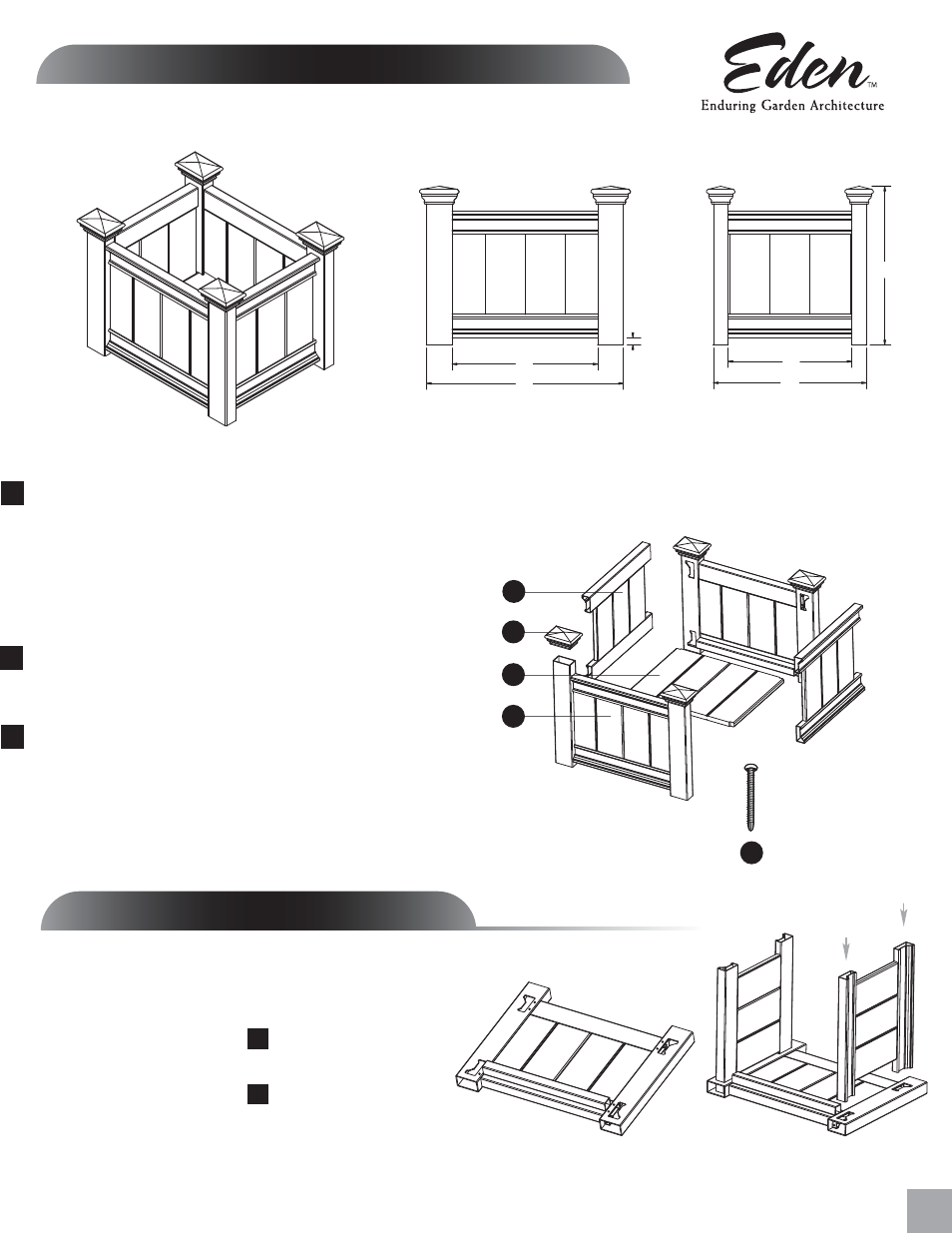 Eden™
Enduring Garden Architecture