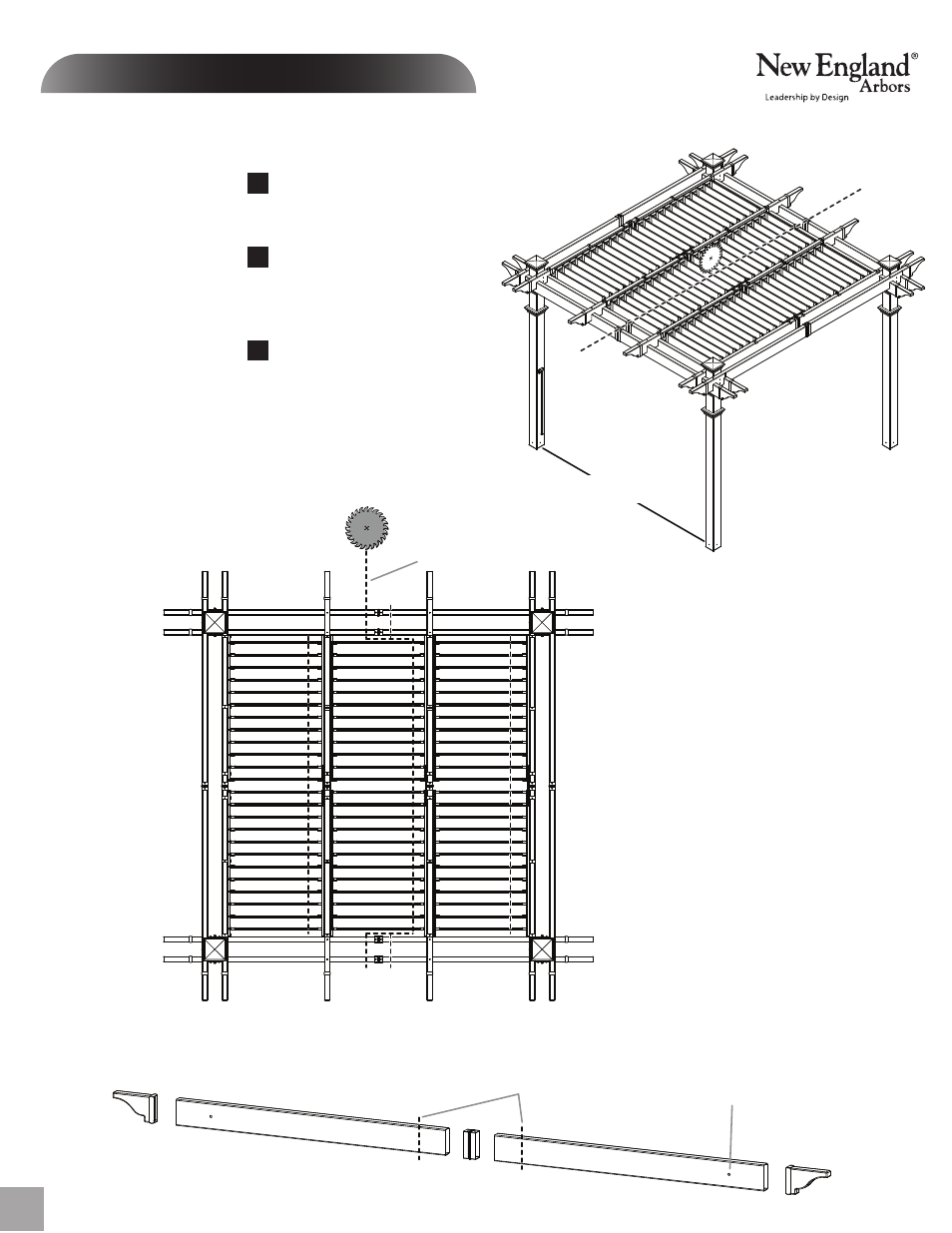 New England®
Arbors
Leadership by Design