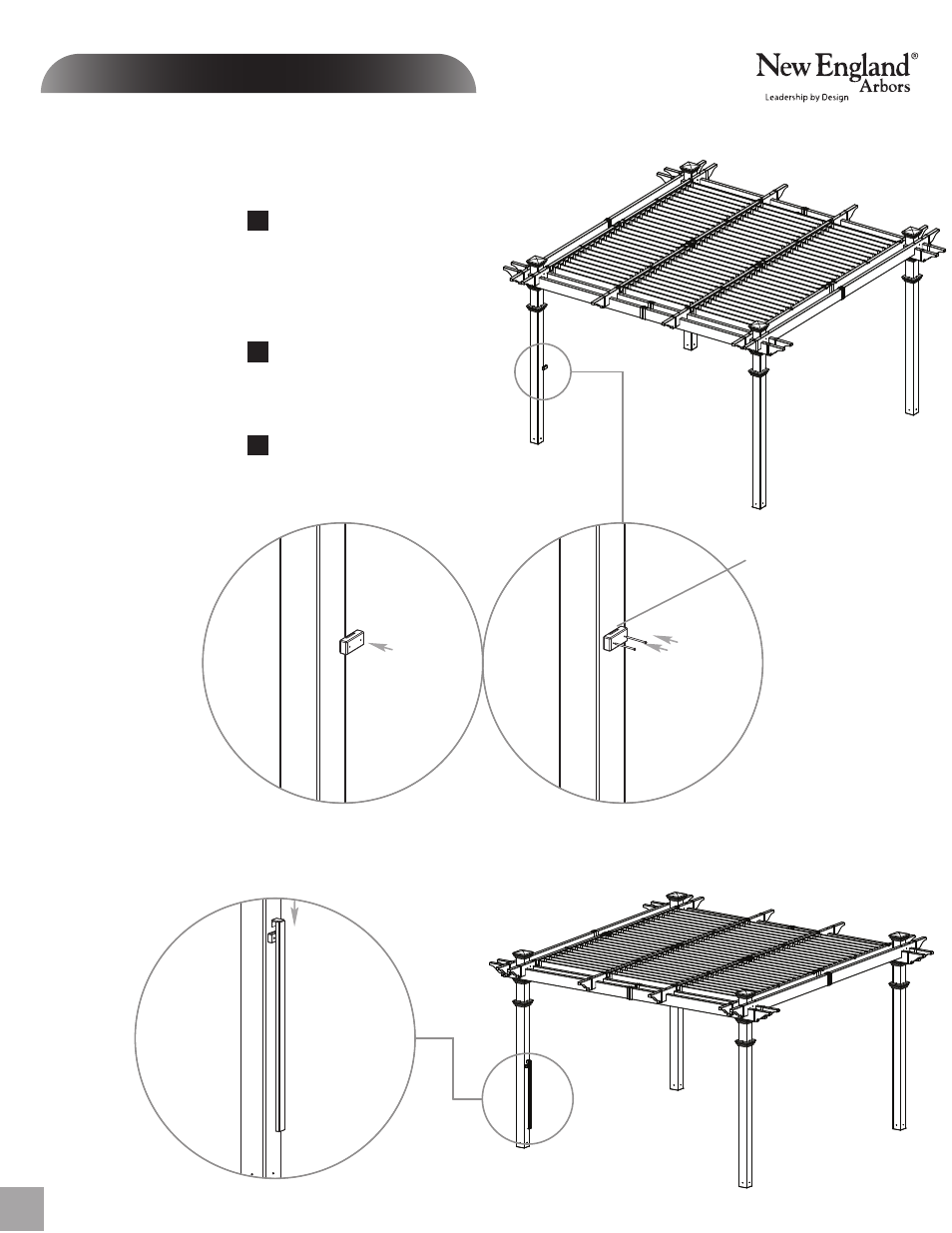 New England®
Arbors
Leadership by Design