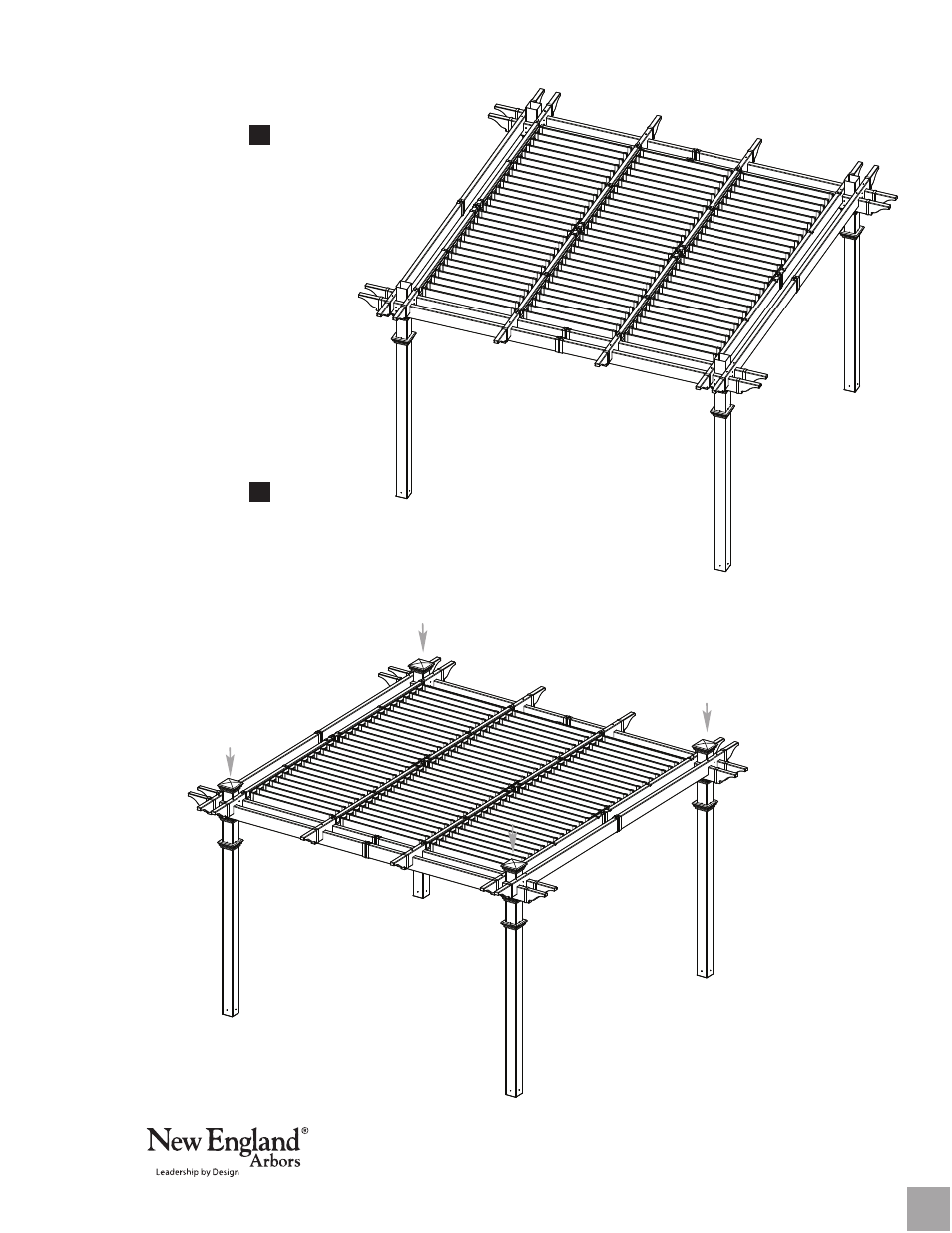 New England® Arbors

Leadership by Design