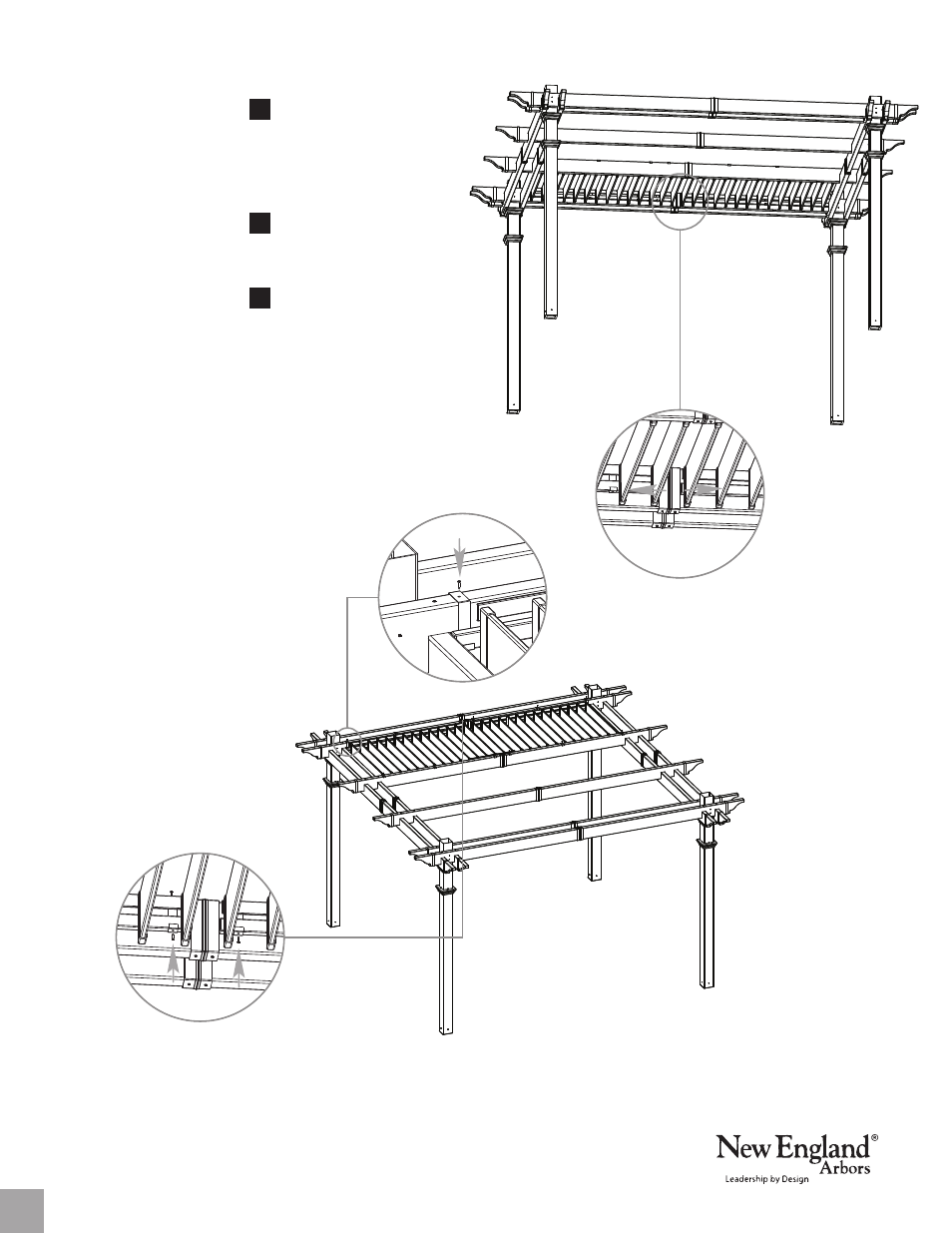 New England®
Arbors
Leadership by Design