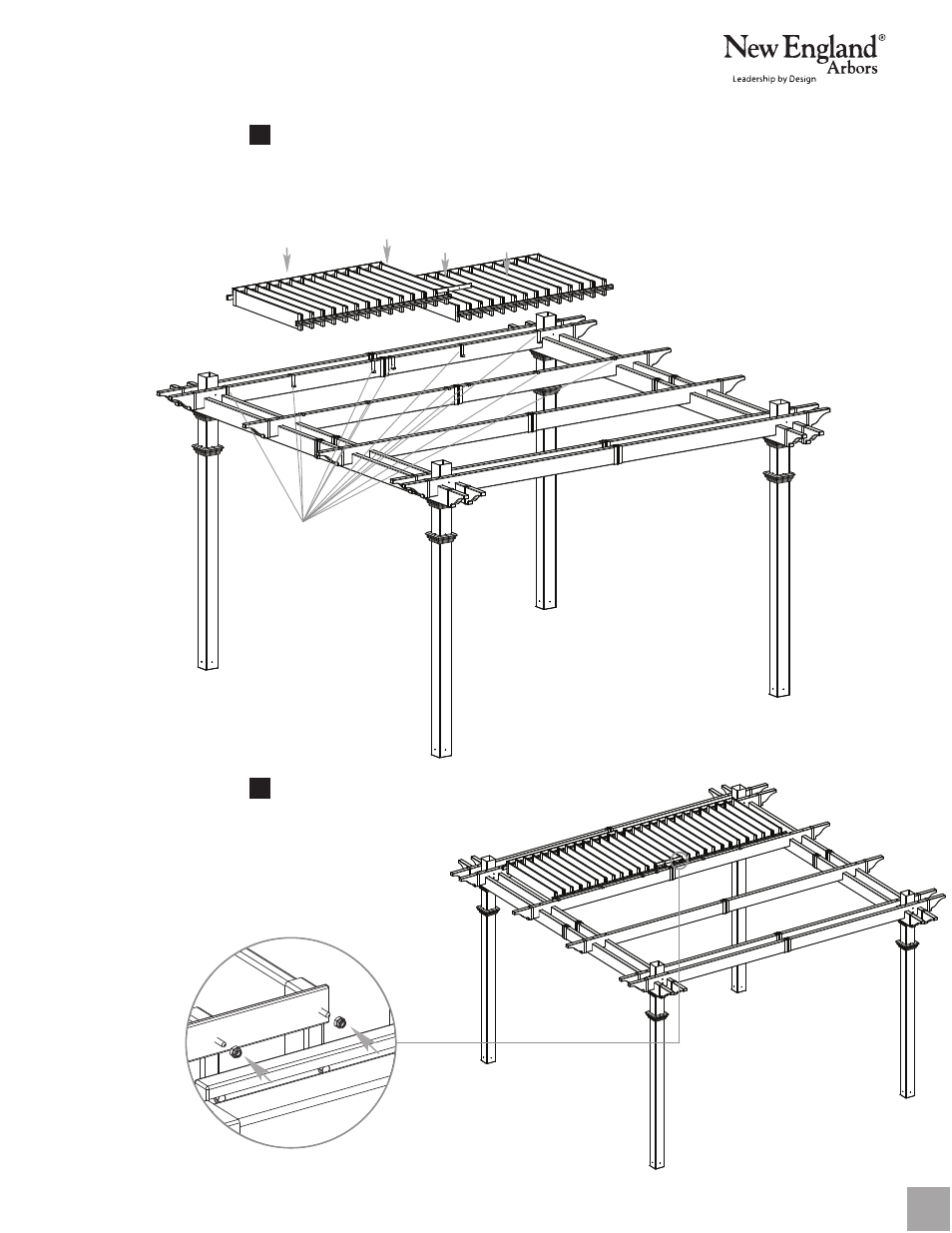 New England®
Arbors
Leadership by Design