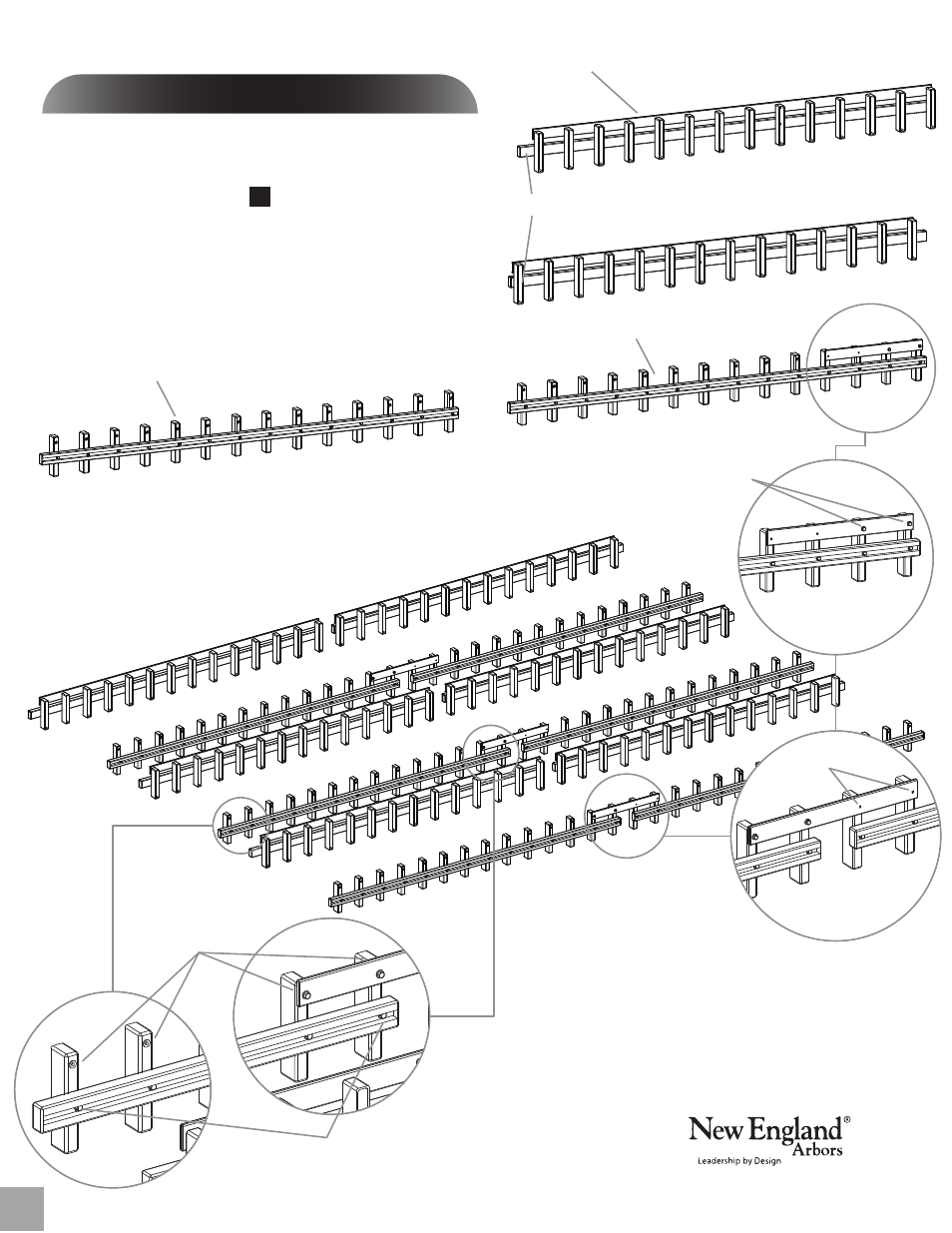 New England®
Arbors
Leadership by Design