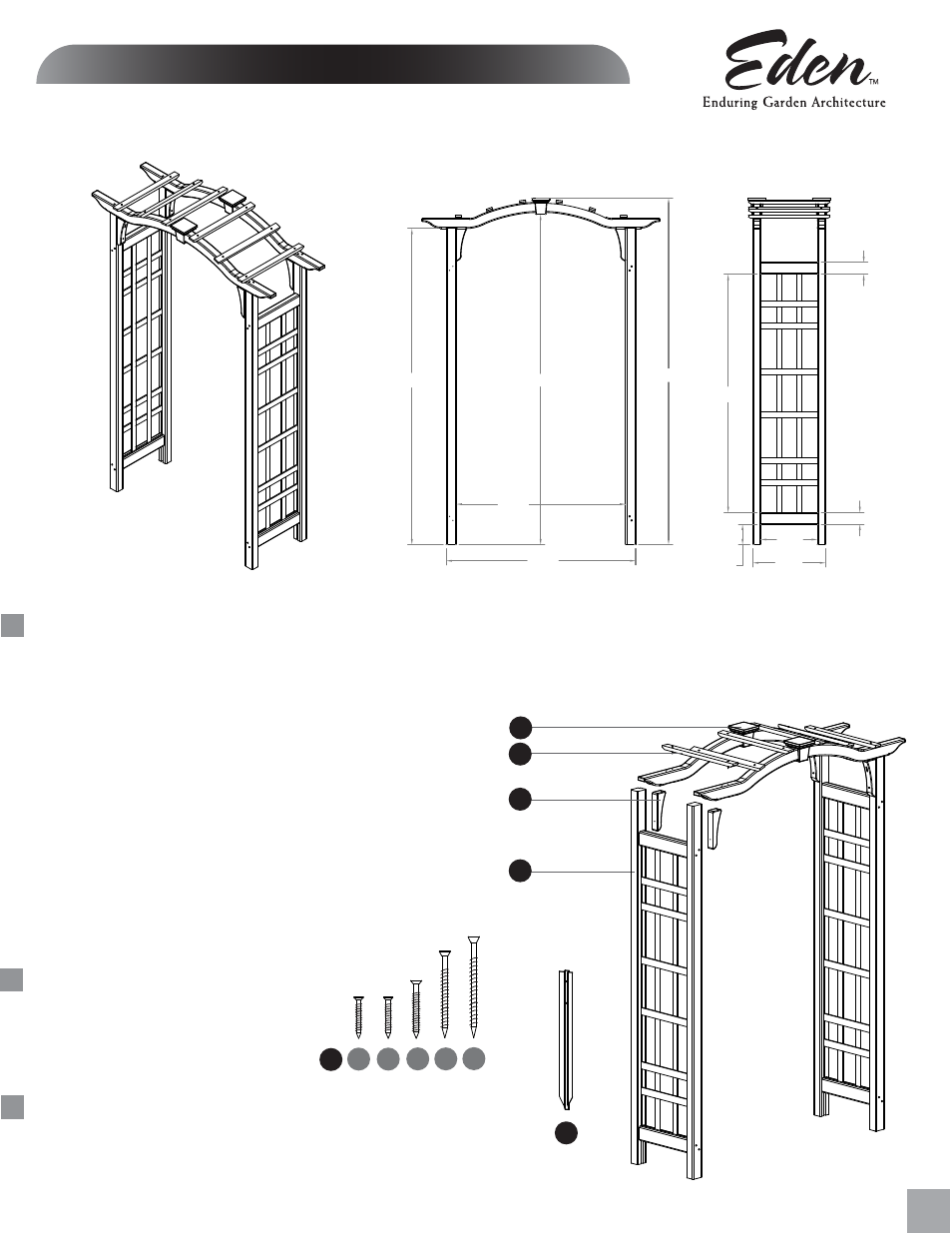 Eden™
Enduring Garden Architecture