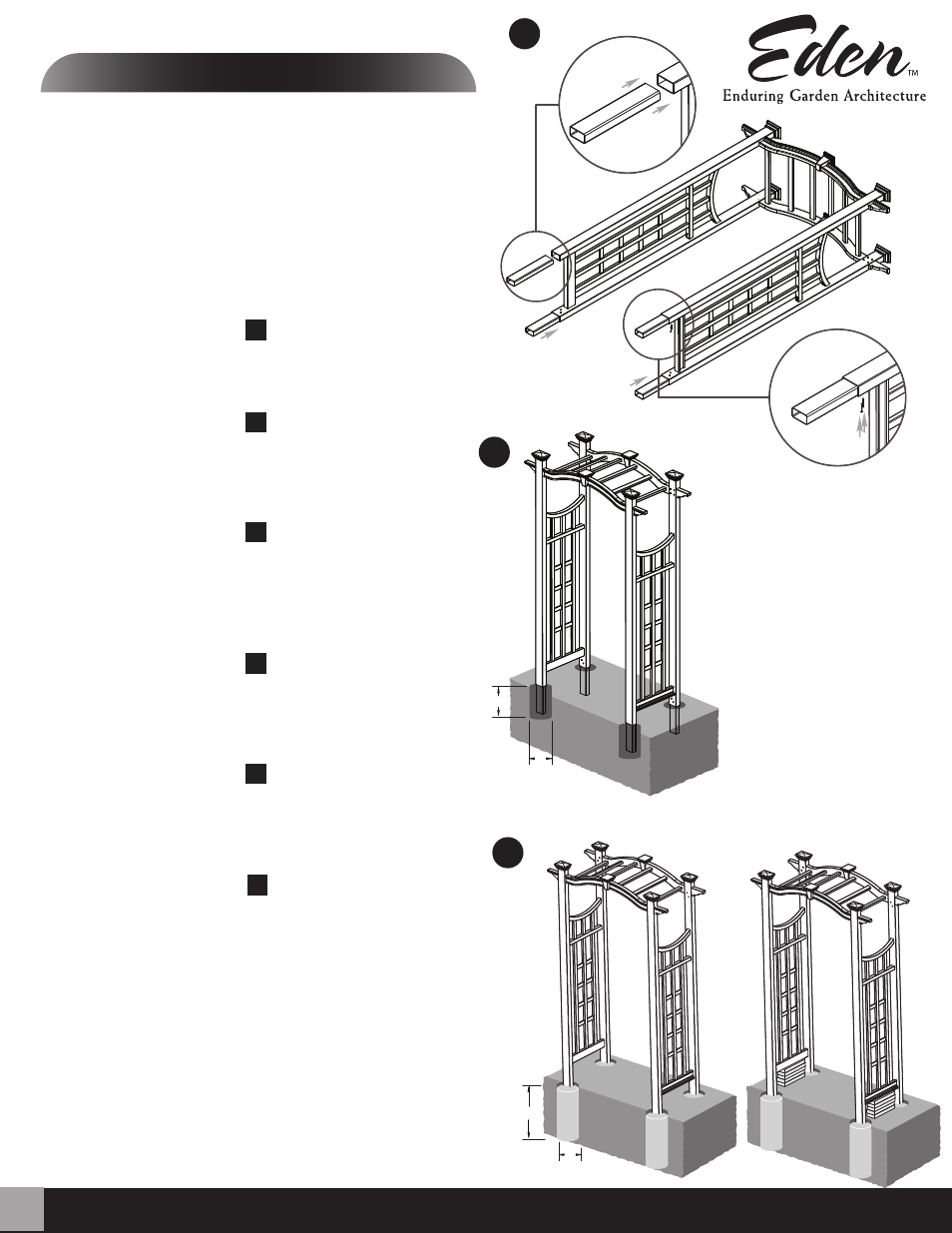 Eden™
Enduring Garden Architecture