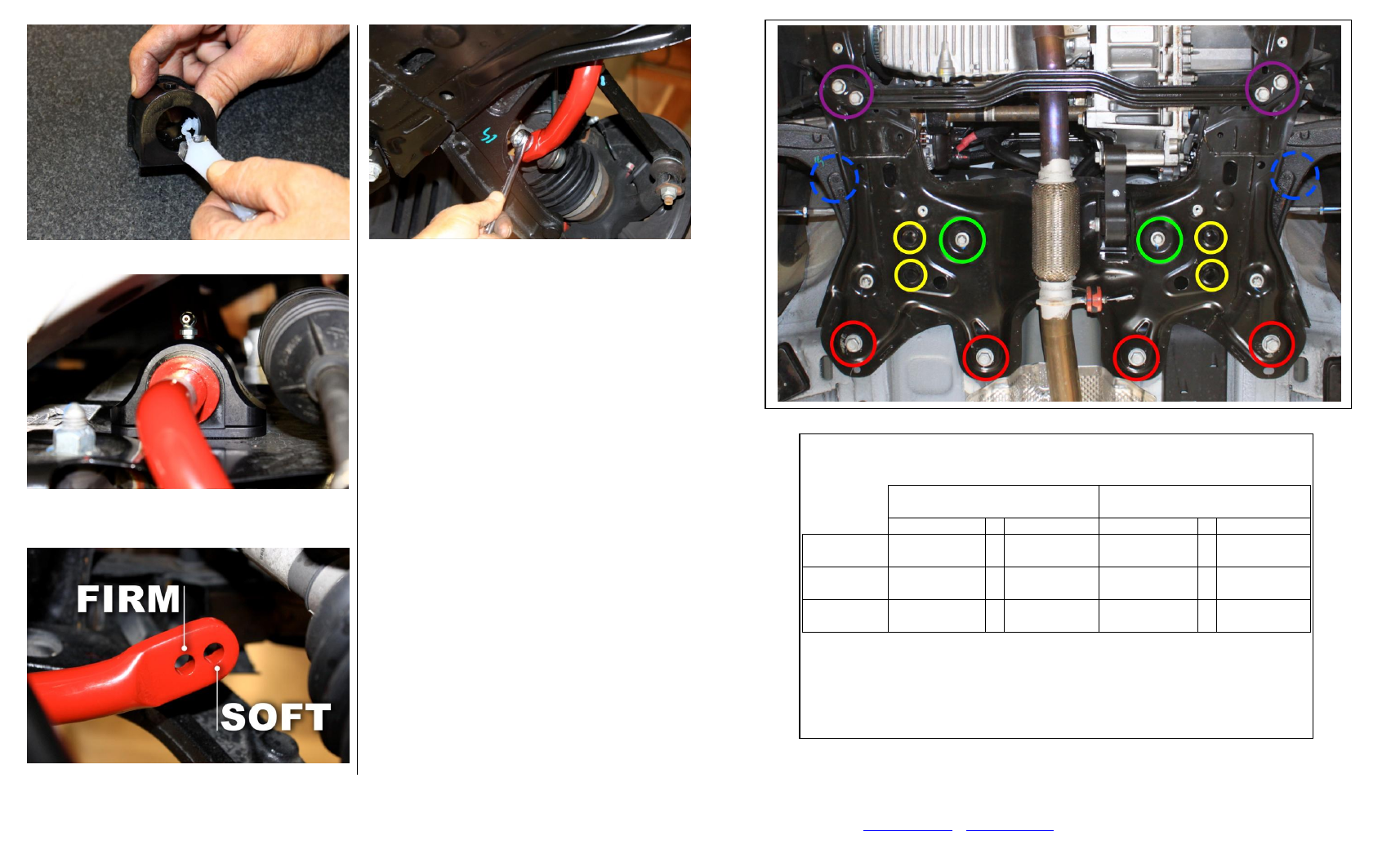 FIRM

SOFT