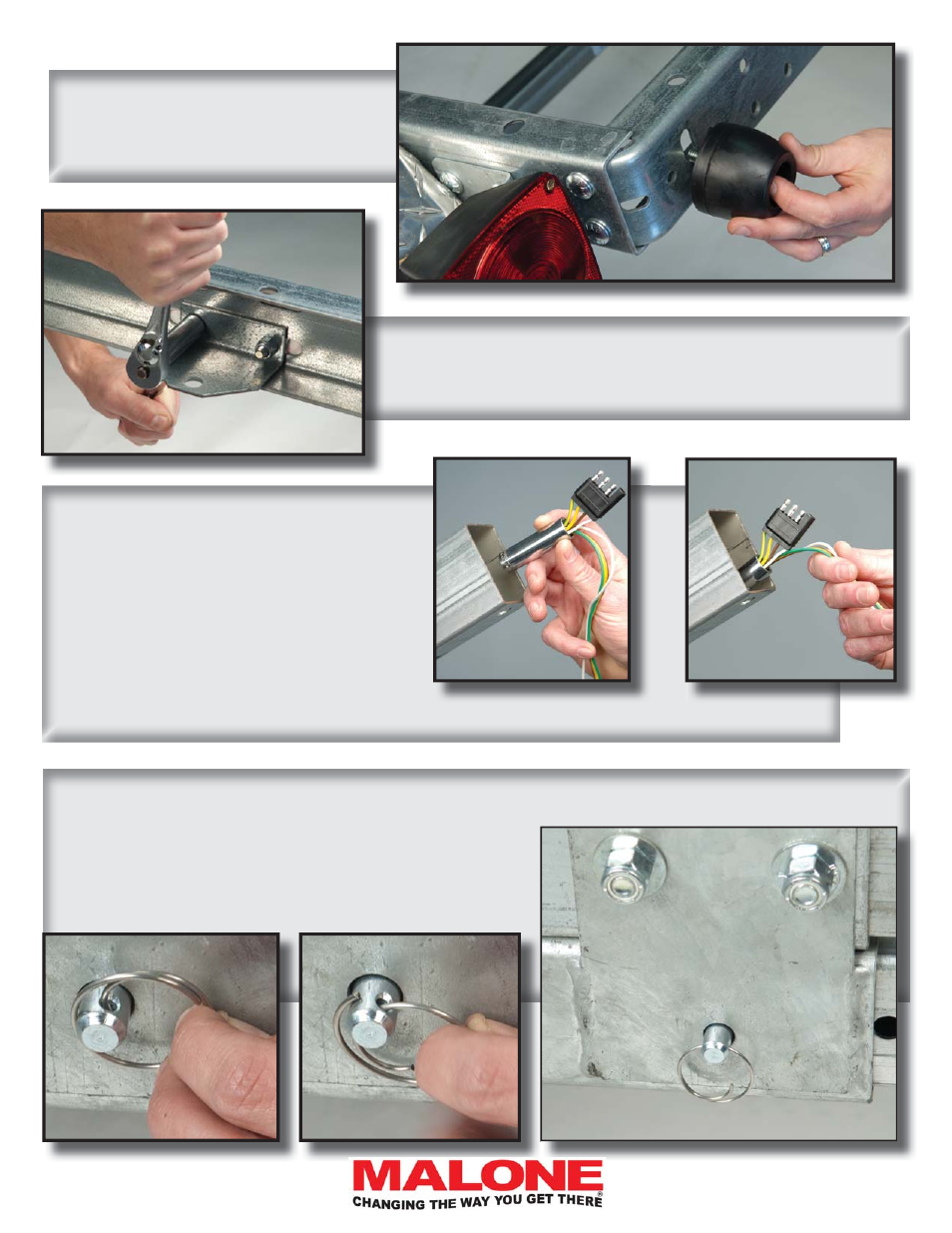 MALONE
CHANGING THE WAY YOU GET THERE®