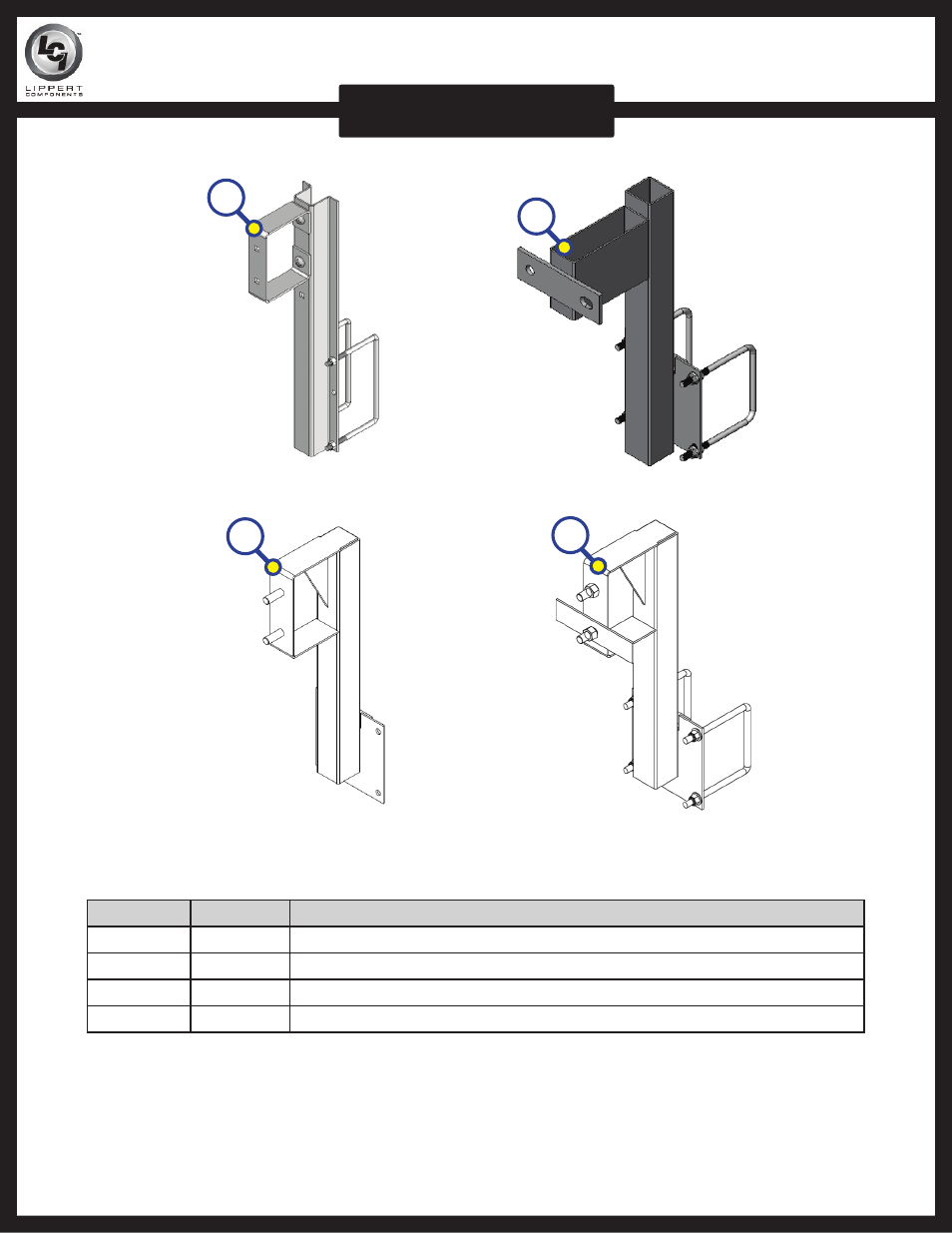 LCI
LIPPERT COMPONENTS