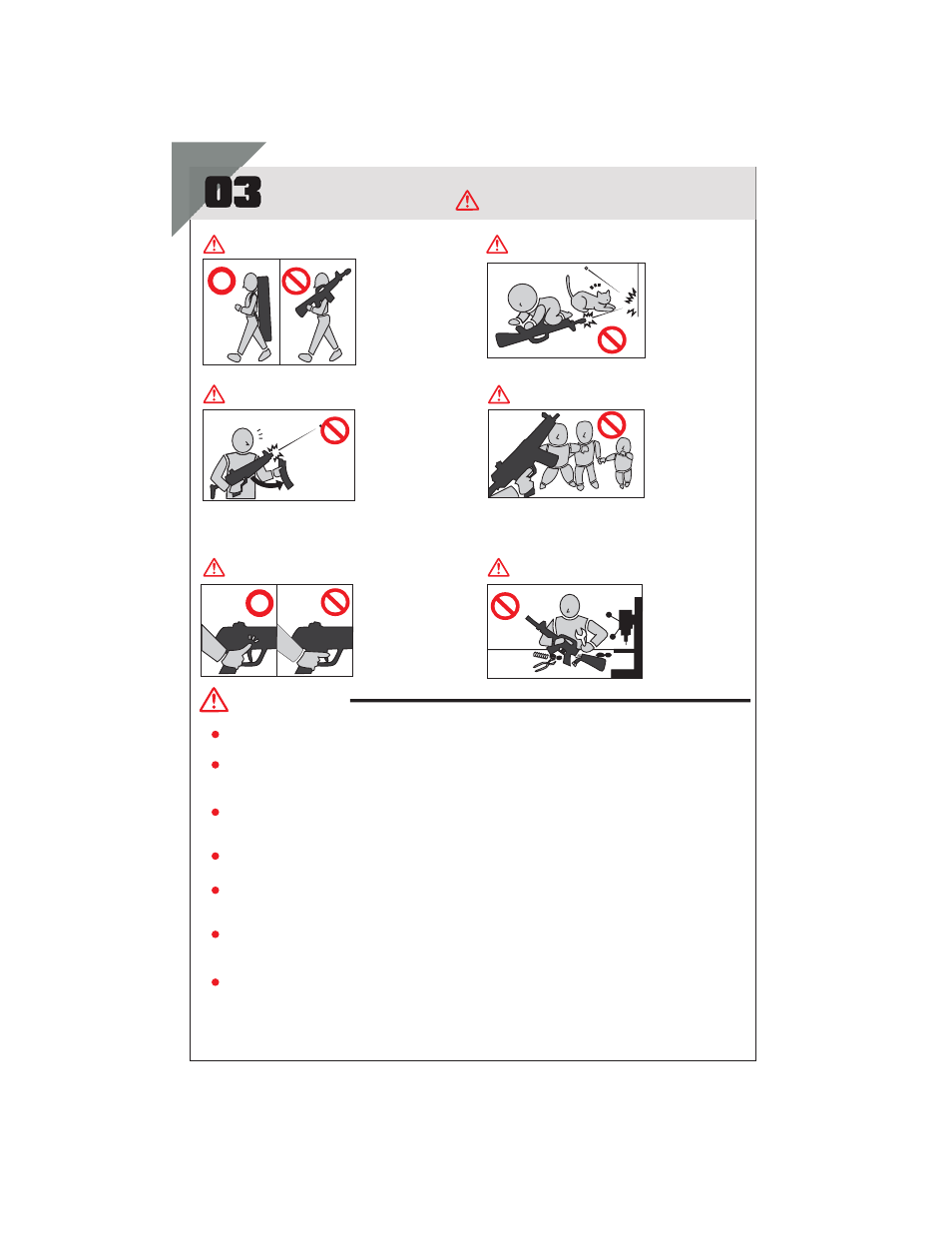 03