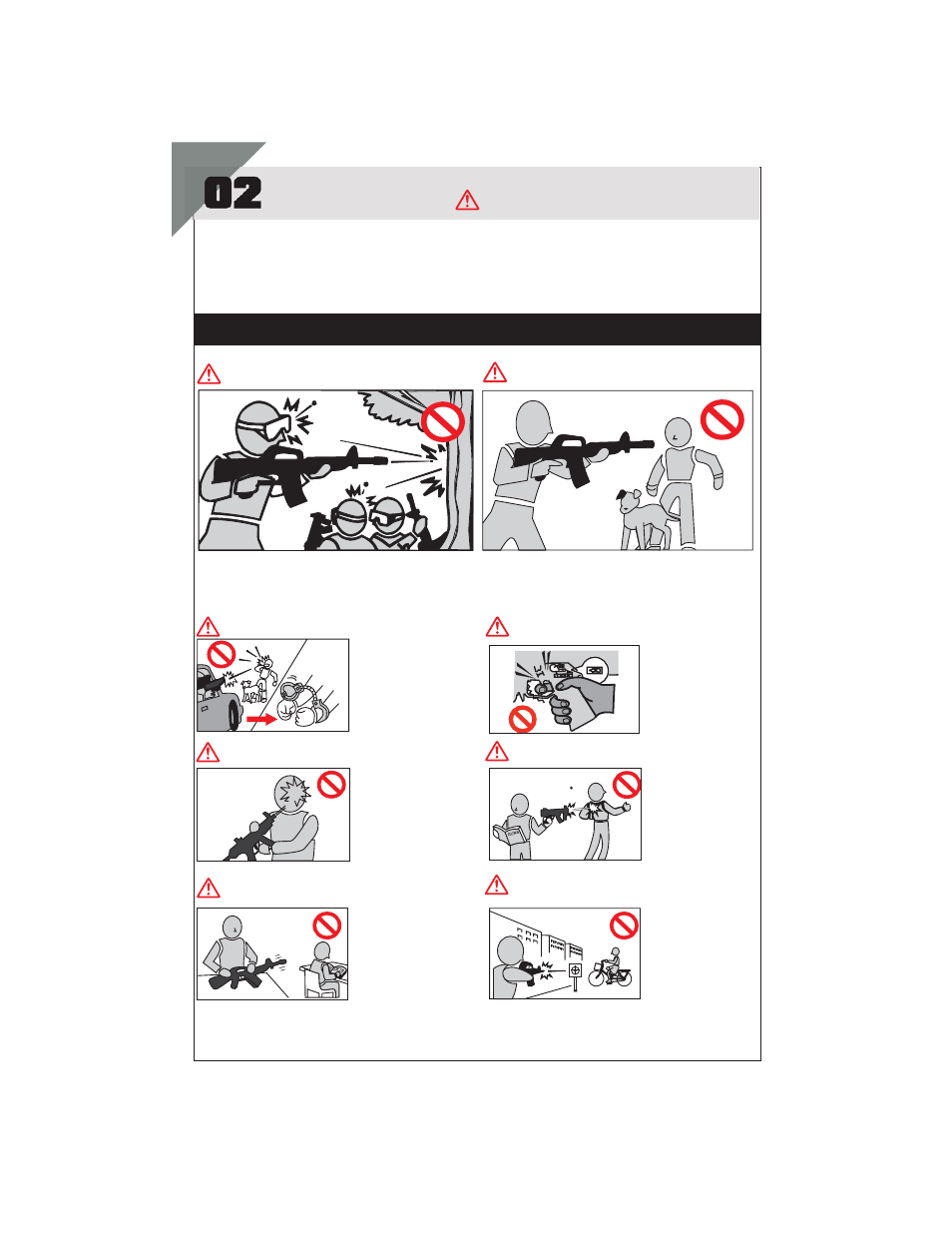 02