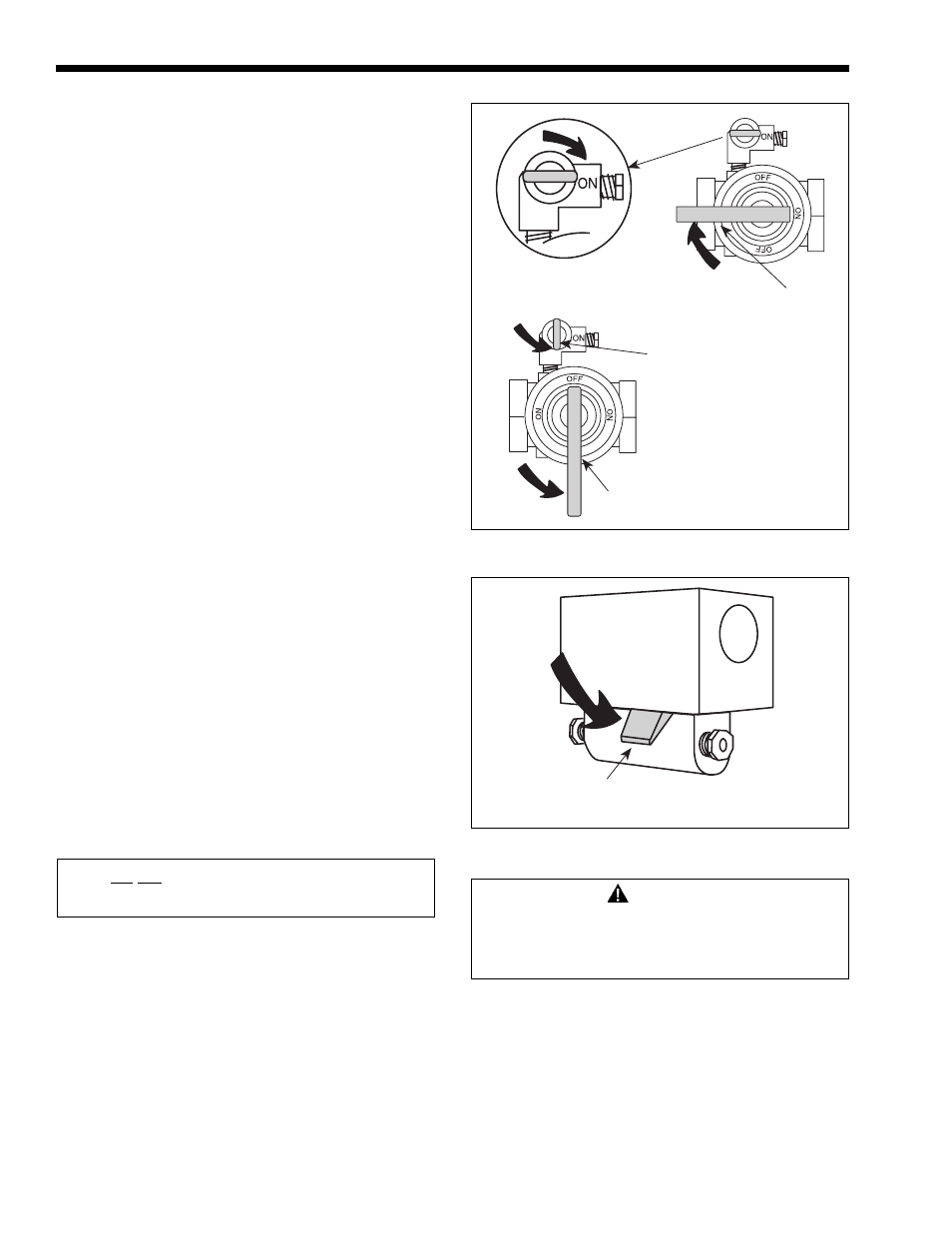 ON

ON

OFF

ON

OFF

ON

OFF

ON

ON