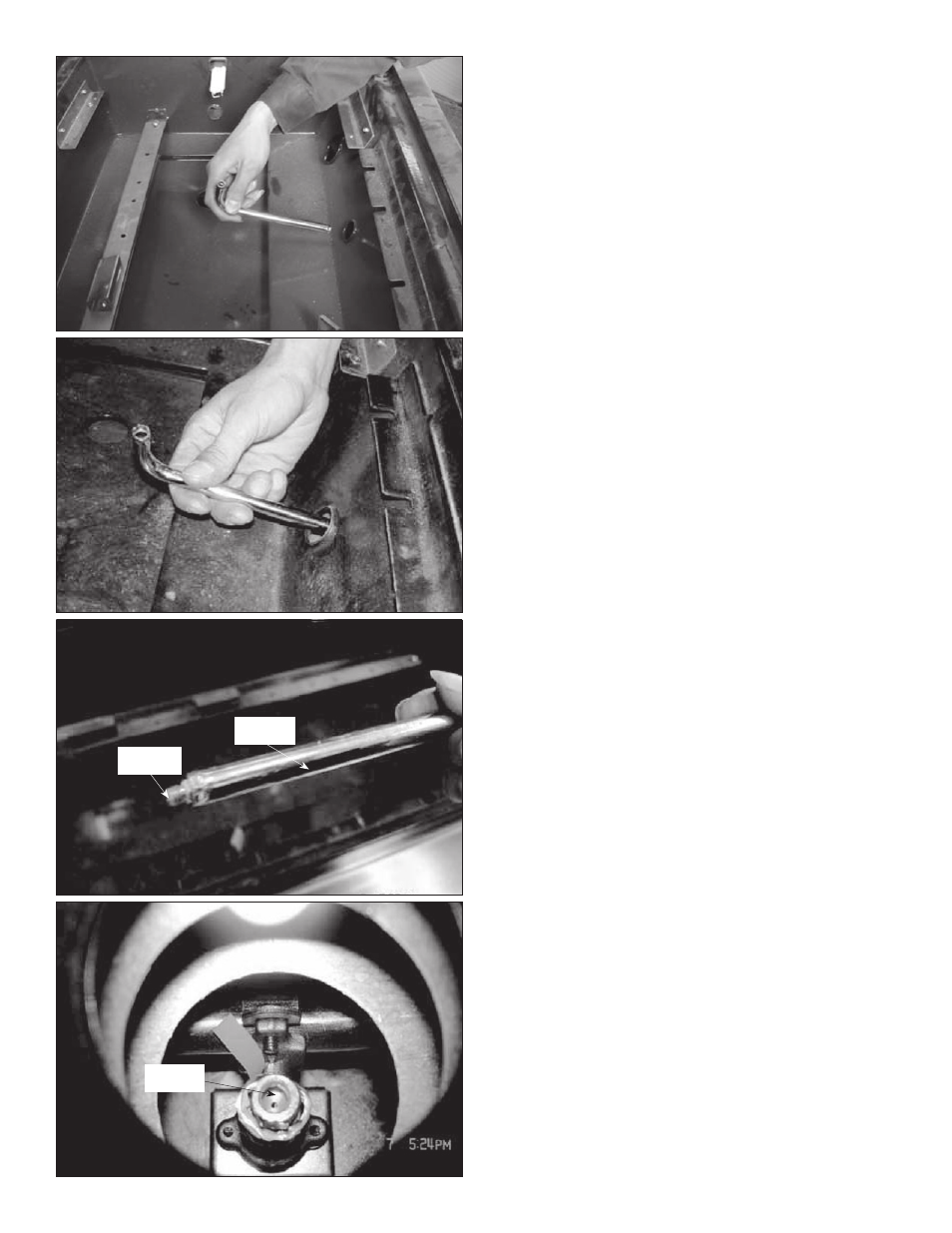 7 5:24PM